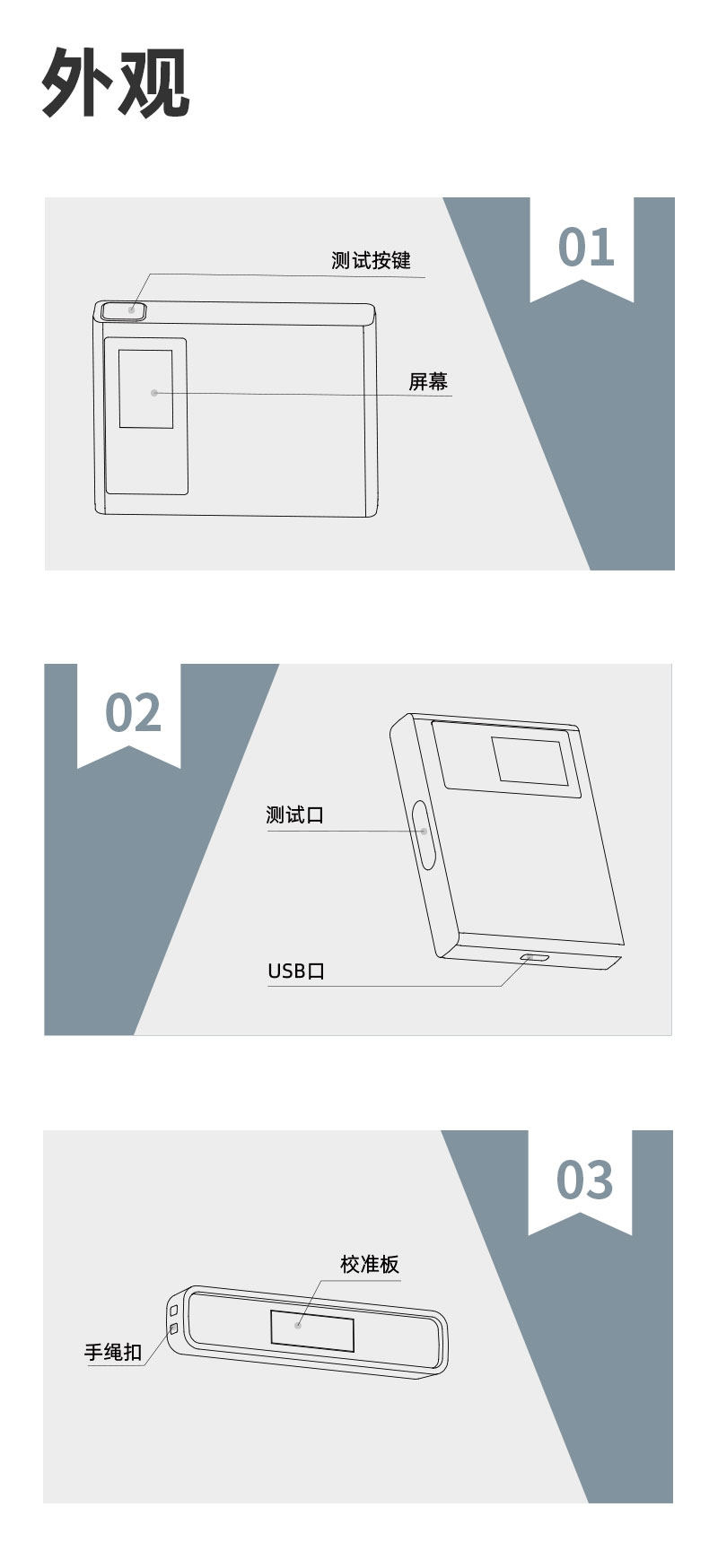 外观

01

测试按键

屏幕

02

测试口

USB口

03

校准板

手绳扣