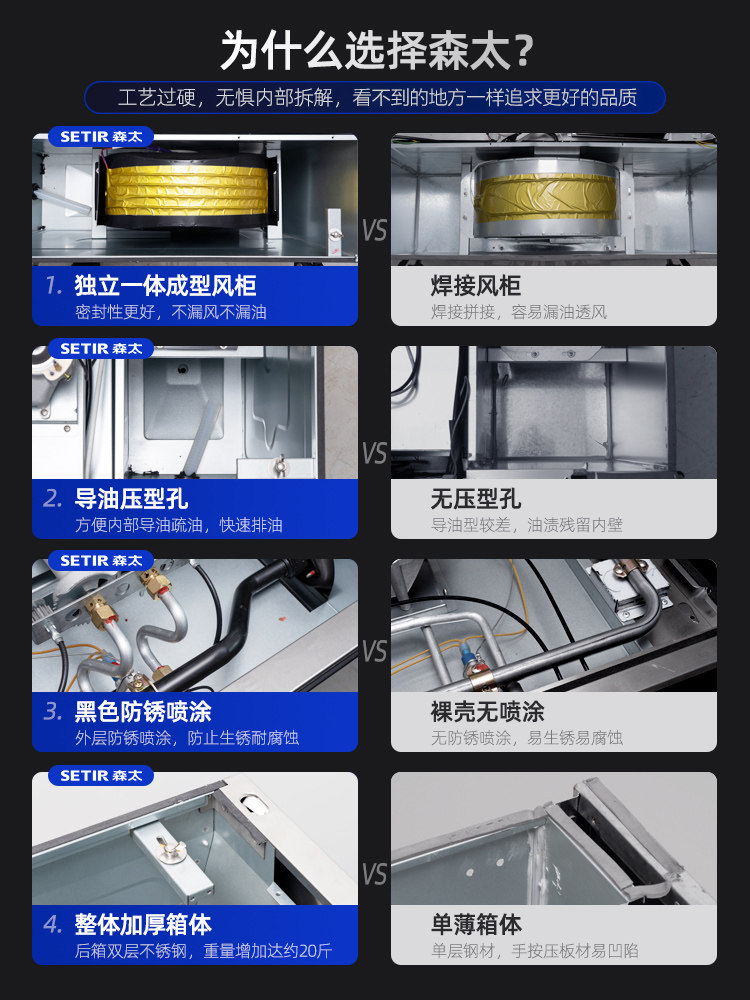 为什么选择森太?

工艺过硬，无惧内部拆解，看不到的地方一样追求更好的品质

SETIR 森太

1. 独立一体成型风柜
密封性更好，不漏风不漏油

VS

焊接风柜
焊接拼接，容易漏油透风

SETIR 森太

2. 导油压型孔
方便内部导油疏油，快速排油

VS

无压型孔
导油型较差，油渍残留内壁

SETIR 森太

3. 黑色防锈喷涂
外层防锈喷涂，防止生锈耐腐蚀

VS

裸壳无喷涂
无防锈喷涂，易生锈易腐蚀

SETIR 森太

4. 整体加厚箱体
后箱双层不锈钢，重量增加达约20斤

VS

单薄箱体
单层钢材，手按压板材易凹陷