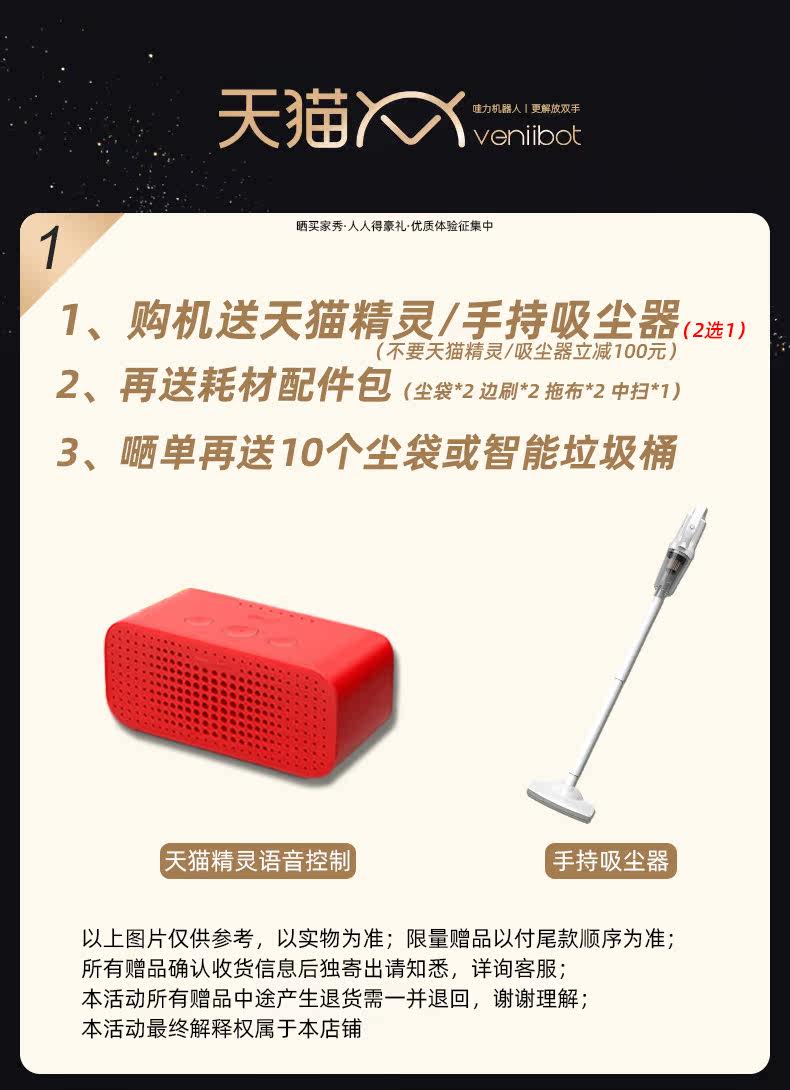 天猫 哇力机器人 | 更解放双手 veniibot

1

晒买家秀·人人得豪礼·优质体验征集中

1、购机送天猫精灵/手持吸尘器(2选1)
(不要天猫精灵/吸尘器立减100元)

2、再送耗材配件包(尘袋*2 边刷*2 拖布*2 中扫*1)

3、晒单再送10个尘袋或智能垃圾桶

天猫精灵语音控制

手持吸尘器

以上图片仅供参考，以实物为准；限量赠品以付尾款顺序为准；
所有赠品确认收货信息后独寄出请知悉，详询客服；
本活动所有赠品中途产生退货需一并退回，谢谢理解；
本活动最终解释权属于本店铺