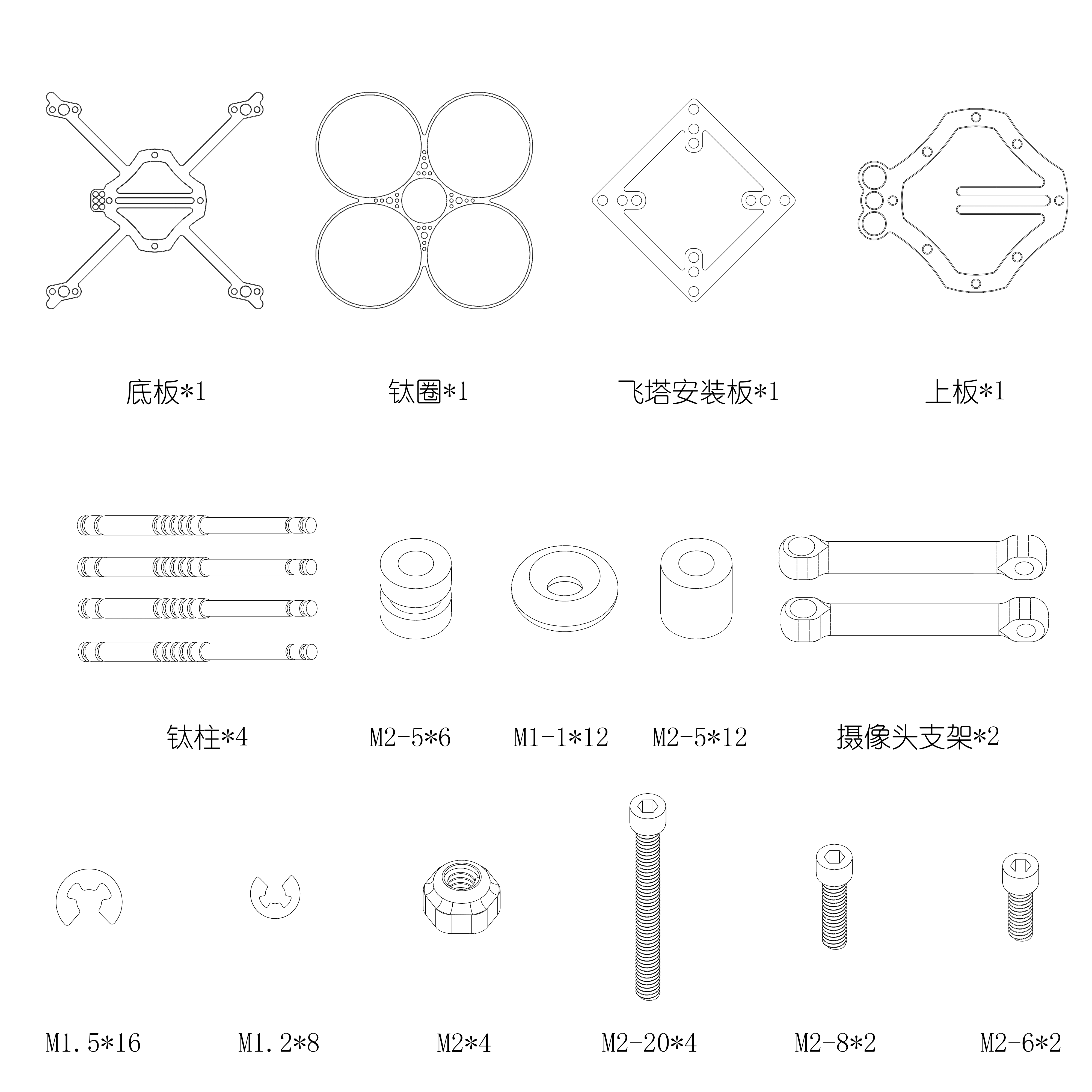 底板*1 钛圈*1 飞塔安装板*1 上板*1

钛柱*4 M2-5*6 M1-1*12 M2-5*12 摄像头支架*2

M1.5*16 M1.2*8 M2*4 M2-20*4 M2-8*2 M2-6*2