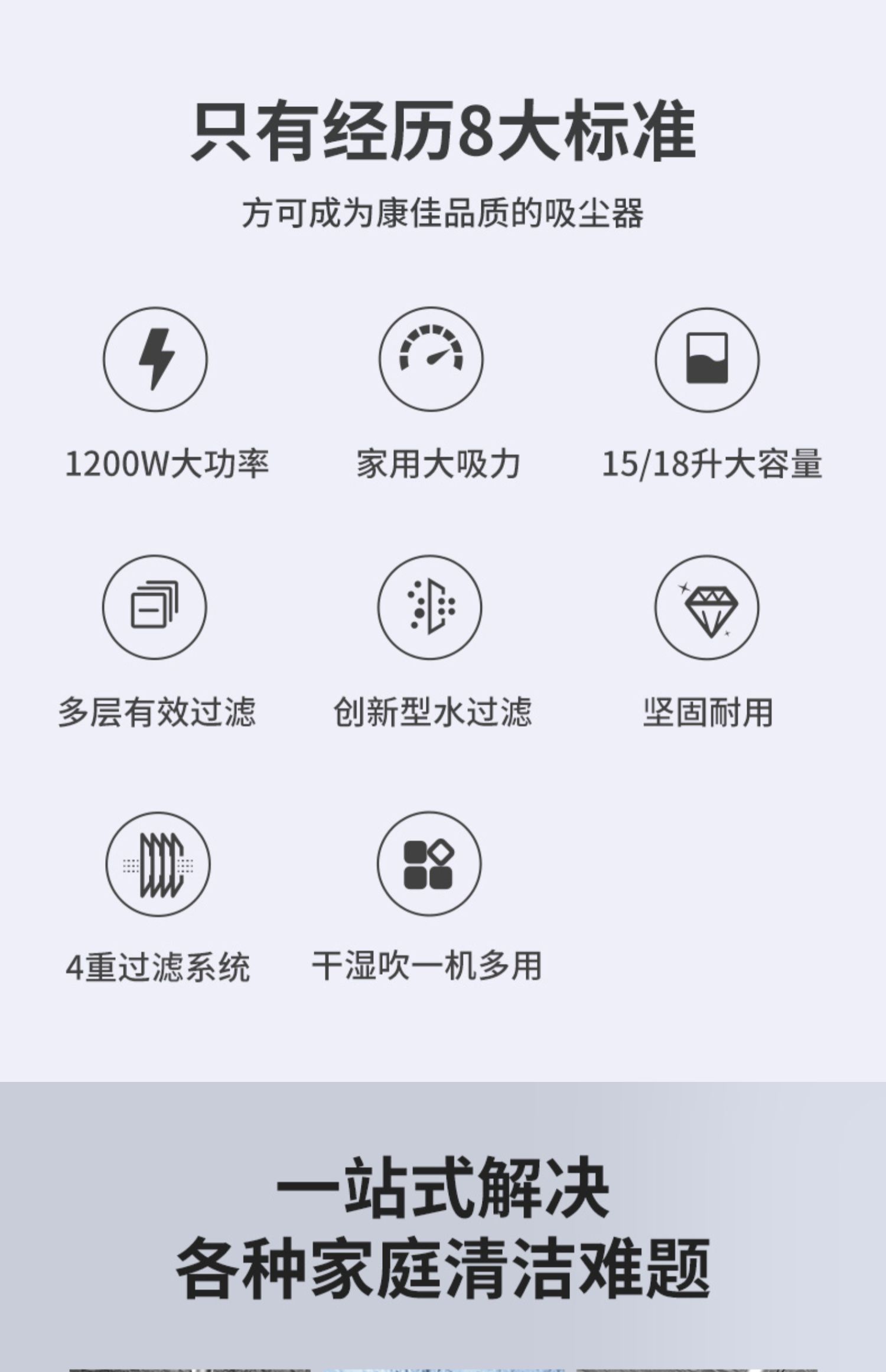 只有经历8大标准

方可成为康佳品质的吸尘器

1200W大功率

家用大吸力

15/18升大容量

多层有效过滤

创新型水过滤

坚固耐用

4重过滤系统

干湿吹一机多用

一站式解决
各种家庭清洁难题