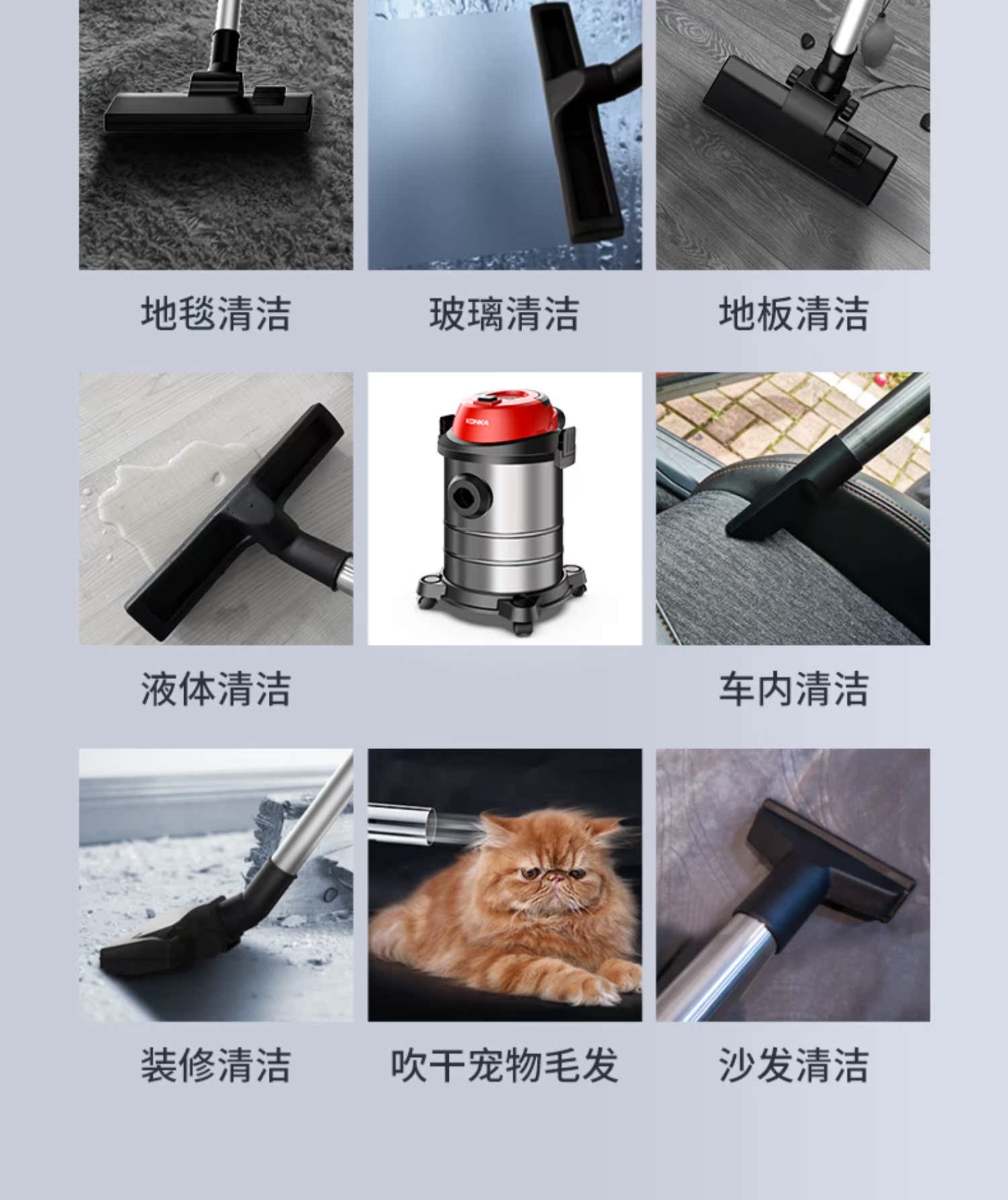 地毯清洁

玻璃清洁

地板清洁

KONKA

液体清洁

车内清洁

装修清洁

吹干宠物毛发

沙发清洁