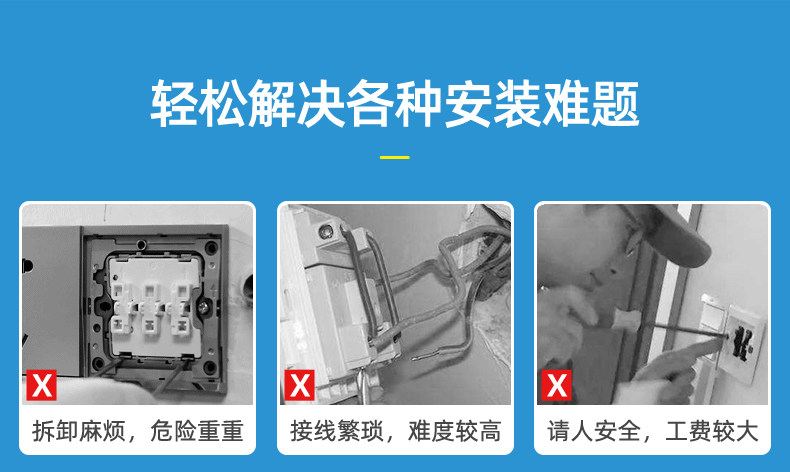 轻松解决各种安装难题

X
拆卸麻烦，危险重重

X
接线繁琐，难度较高

X
请人安全，工费较大