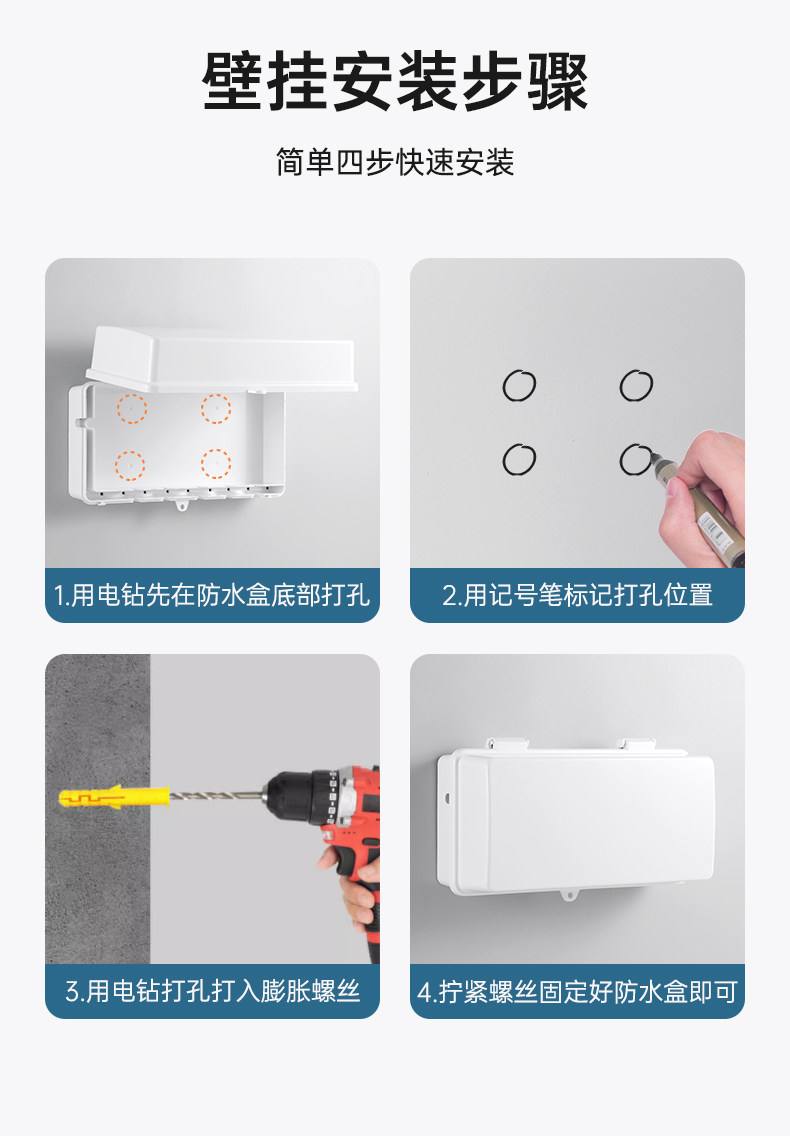 壁挂安装步骤

简单四步快速安装

1.用电钻先在防水盒底部打孔

2.用记号笔标记打孔位置

3.用电钻打孔打入膨胀螺丝

4.拧紧螺丝固定好防水盒即可