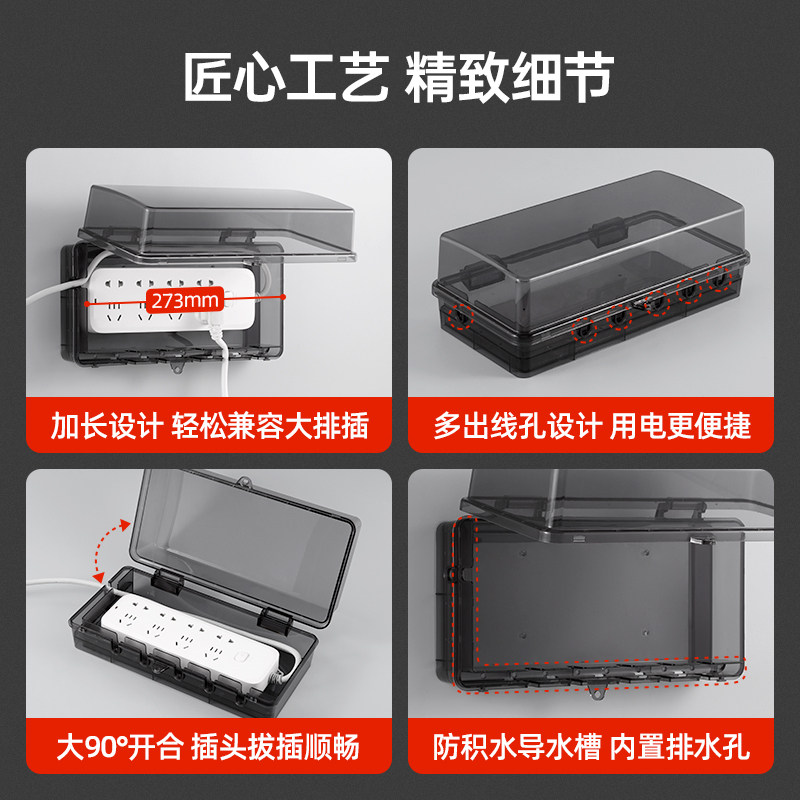 匠心工艺 精致细节

273mm

加长设计 轻松兼容大排插

多出线孔设计 用电更便捷

大90°开合 插头拔插顺畅

防积水导水槽 内置排水孔