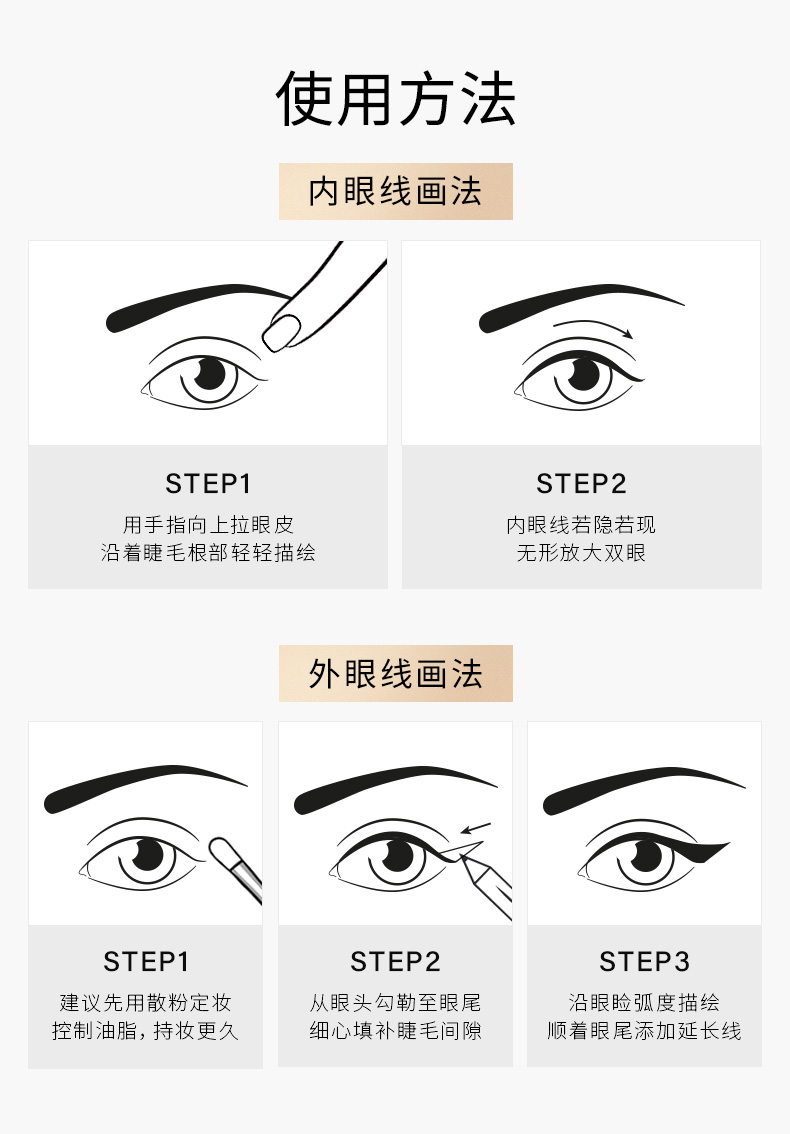 使用方法

内眼线画法

STEP1
用手指向上拉眼皮
沿着睫毛根部轻轻描绘

STEP2
内眼线若隐若现
无形放大双眼

外眼线画法

STEP1
建议先用散粉定妆
控制油脂，持妆更久

STEP2
从眼头勾勒至眼尾
细心填补睫毛间隙

STEP3
沿眼睑弧度描绘
顺着眼尾添加延长线