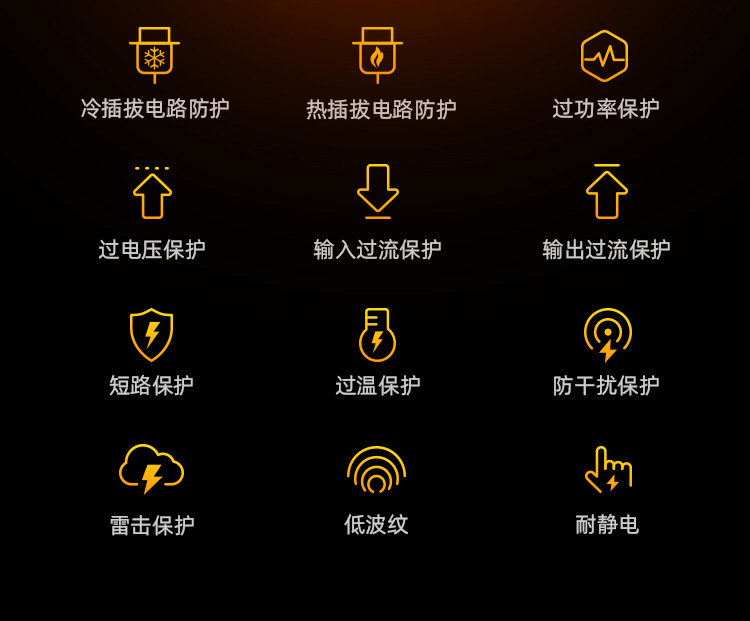 冷插拔电路防护

热插拔电路防护

过功率保护

过电压保护

输入过流保护

输出过流保护

短路保护

过温保护

防干扰保护

雷击保护

低波纹

耐静电