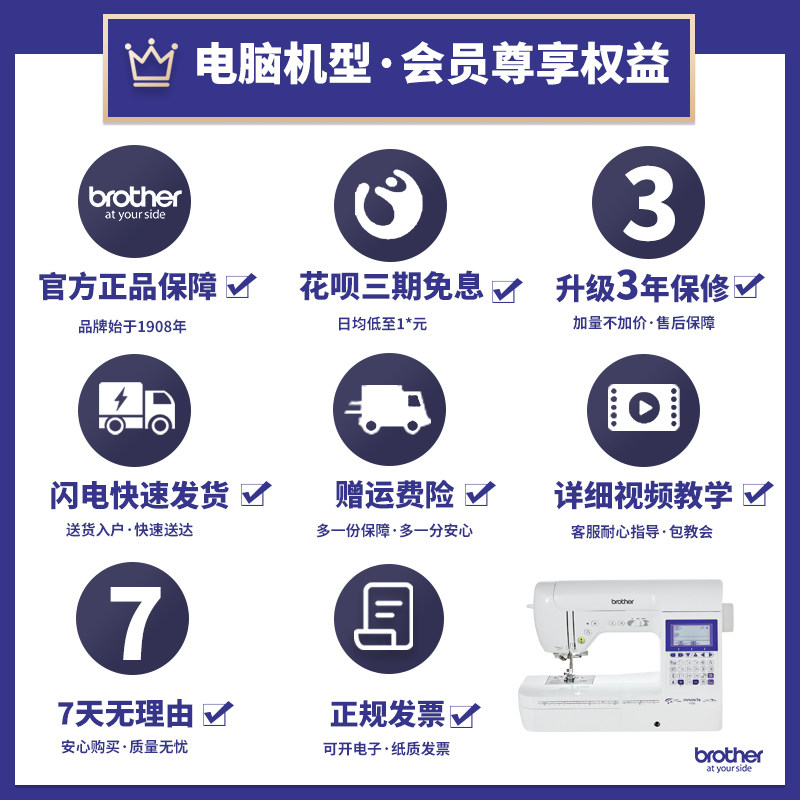 电脑机型·会员尊享权益

brother
at your side

官方正品保障
品牌始于1908年

花呗三期免息
日均低至1*元

3

升级3年保修
加量不加价·售后保障

闪电快速发货
送货入户·快速送达

赠运费险
多一份保障·多一分安心

详细视频教学
客服耐心指导·包教会

7

7天无理由
安心购买·质量无忧

正规发票
可开电子·纸质发票

brother

brother
at your side