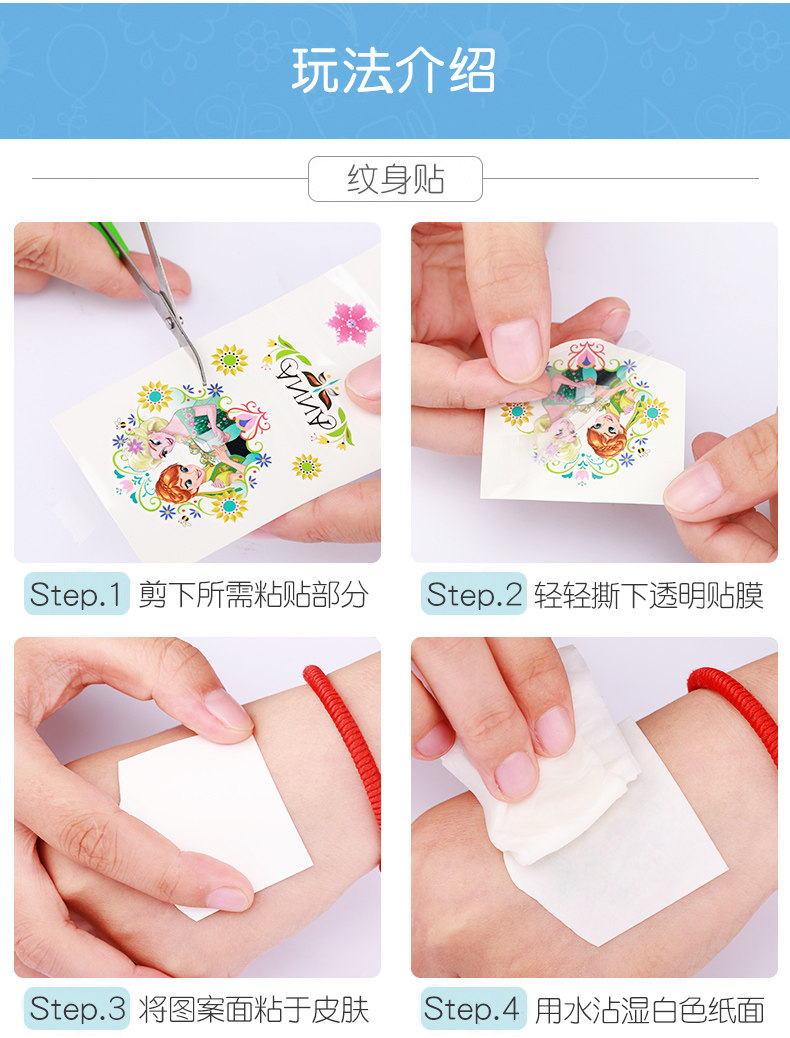 玩法介绍

纹身贴

ANNA

Step.1 剪下所需粘贴部分

Step.2 轻轻撕下透明贴膜

Step.3 将图案面粘于皮肤

Step.4 用水沾湿白色纸面