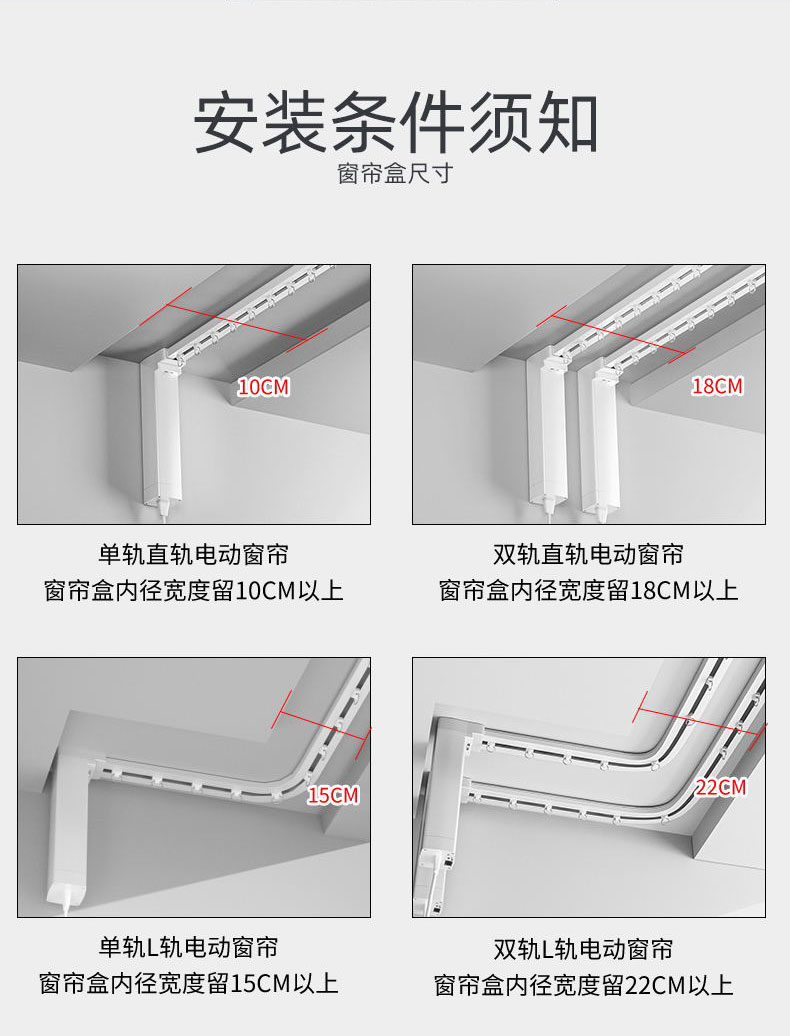 安装条件须知
窗帘盒尺寸

10CM

单轨直轨电动窗帘
窗帘盒内径宽度留10CM以上

18CM

双轨直轨电动窗帘
窗帘盒内径宽度留18CM以上

15CM

单轨L轨电动窗帘
窗帘盒内径宽度留15CM以上

22CM

双轨L轨电动窗帘
窗帘盒内径宽度留22CM以上