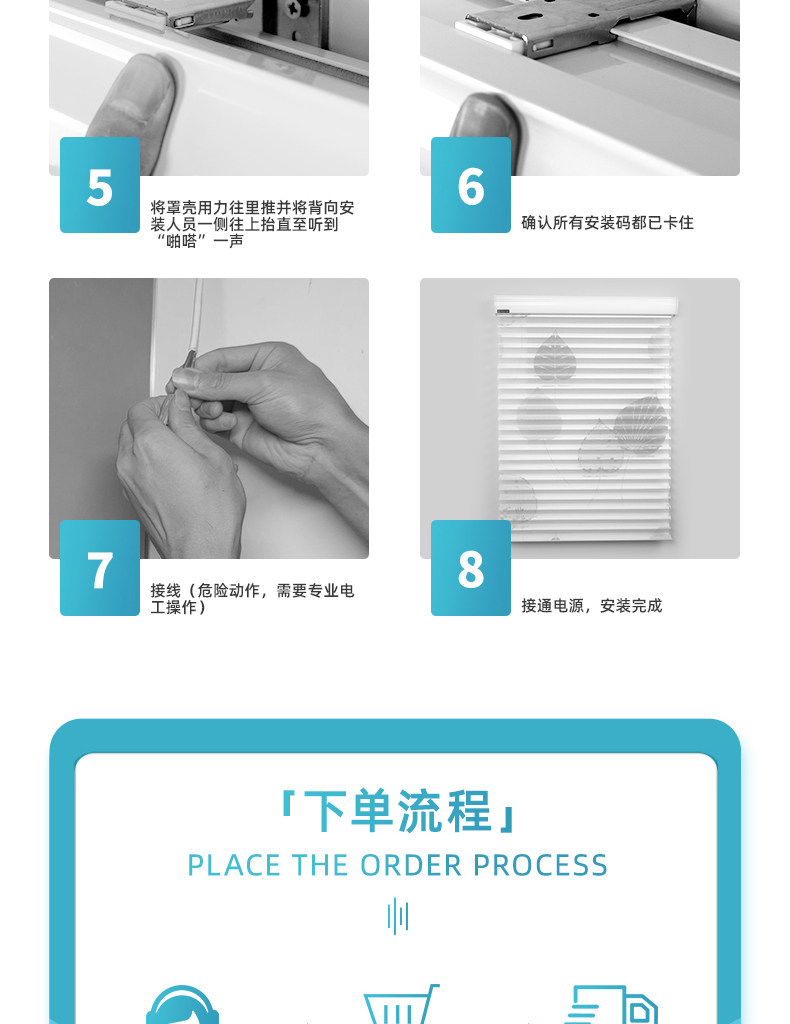 5

将罩壳用力往里推并将背向安装人员一侧往上抬直至听到“啪嗒”一声

6

确认所有安装码都已卡住

7

接线（危险动作，需要专业电工操作）

8

接通电源，安装完成

「下单流程」

PLACE THE ORDER PROCESS