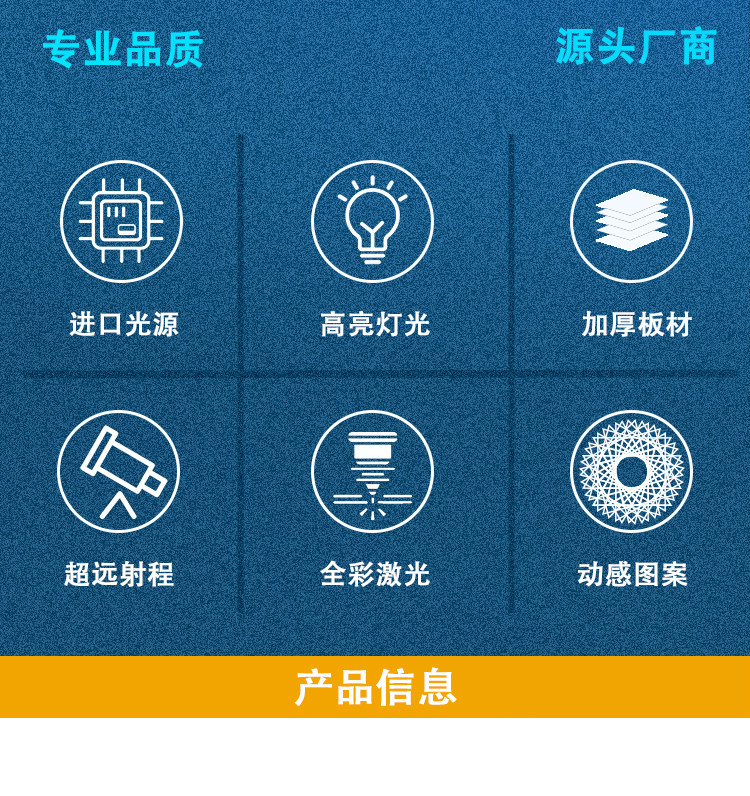 专业品质

源头厂商

进口光源

高亮灯光

加厚板材

超远射程

全彩激光

动感图案

产品信息