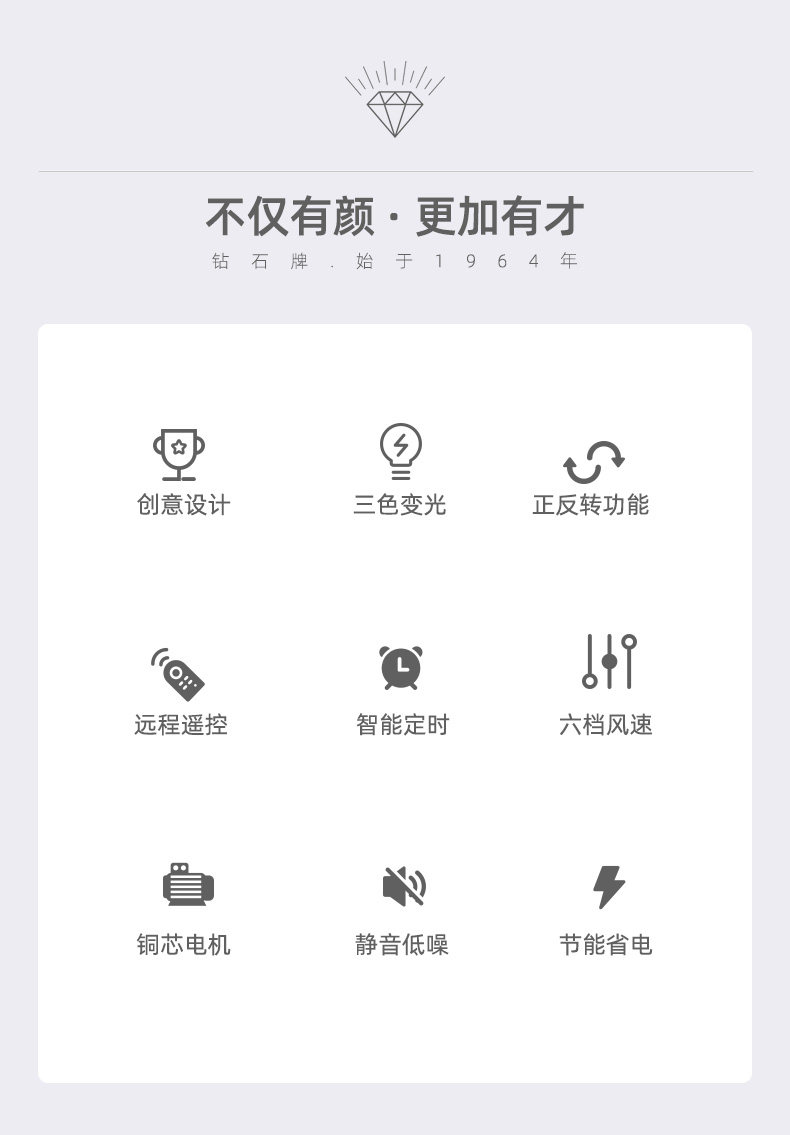 不仅有颜·更加有才
钻石牌.始于1964年

创意设计

三色变光

正反转功能

远程遥控

智能定时

六档风速

铜芯电机

静音低噪

节能省电