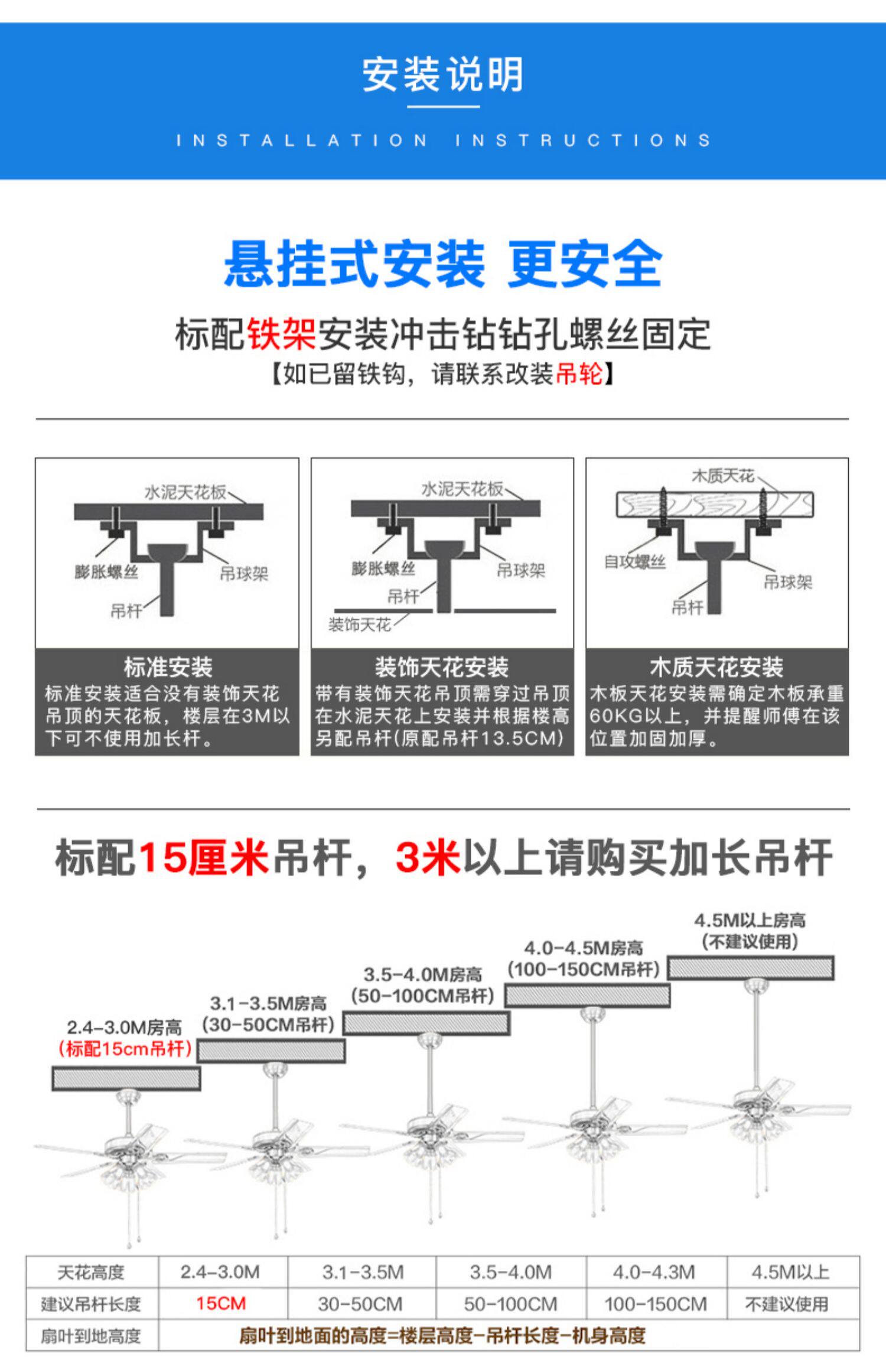 安装说明

INSTALLATION INSTRUCTIONS

悬挂式安装 更安全

标配铁架安装冲击钻钻孔螺丝固定
【如已留铁钩，请联系改装吊轮】

水泥天花板
膨胀螺丝
吊球架
吊杆

标准安装
标准安装适合没有装饰天花吊顶的天花板，楼层在3M以下可不使用加长杆。

水泥天花板
膨胀螺丝
吊球架
吊杆
装饰天花

装饰天花安装
带有装饰天花吊顶需穿过吊顶在水泥天花上安装并根据楼高另配吊杆(原配吊杆13.5CM)

木质天花
自攻螺丝
吊球架
吊杆

木质天花安装
木板天花安装需确定木板承重60KG以上，并提醒师傅在该位置加固加厚。

标配15厘米吊杆，3米以上请购买加长吊杆

2.4-3.0M房高
(标配15cm吊杆)

3.1-3.5M房高
(30-50CM吊杆)

3.5-4.0M房高
(50-100CM吊杆)

4.0-4.5M房高
(100-150CM吊杆)

4.5M以上房高
(不建议使用)

| 天花高度 | 2.4-3.0M | 3.1-3.5M | 3.5-4.0M | 4.0-4.3M | 4.5M以上 |
|---|---|---|---|---|---|
| 建议吊杆长度 | 15CM | 30-50CM | 50-100CM | 100-150CM | 不建议使用 |
| 扇叶到地高度 | 扇叶到地面的高度=楼层高度-吊杆长度-机身高度 | | | | |