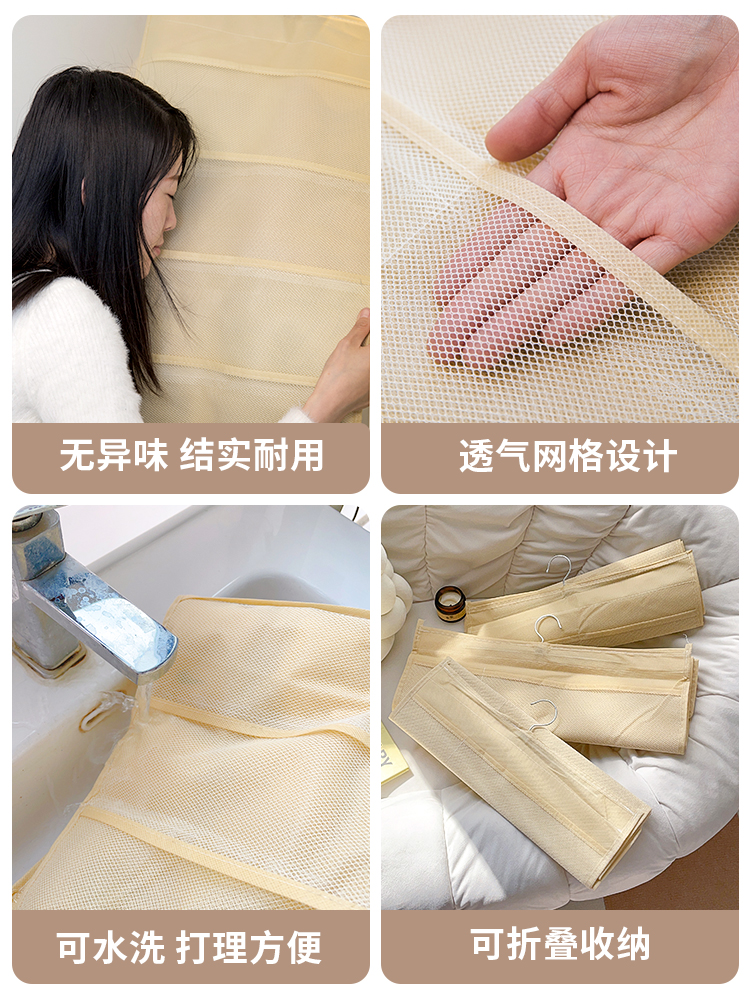 无异味 结实耐用

透气网格设计

可水洗 打理方便

可折叠收纳