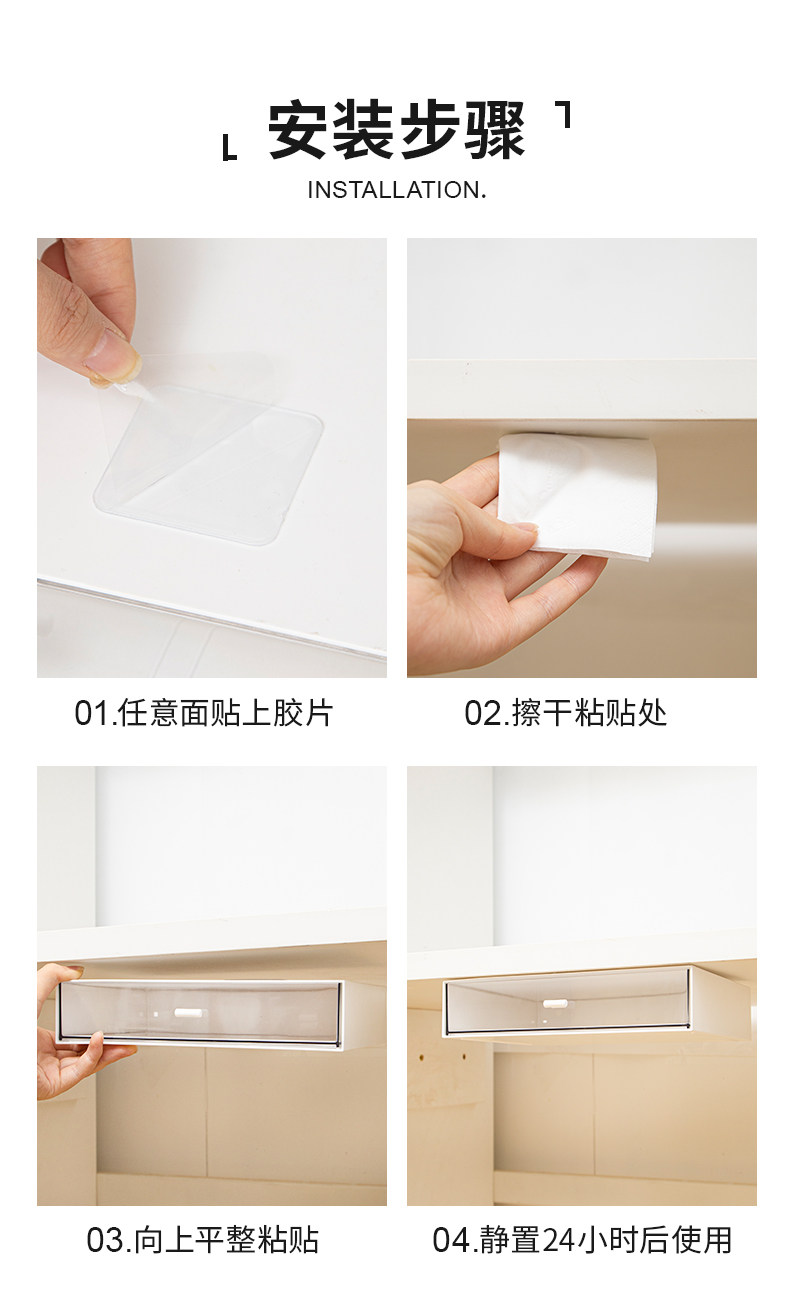 安装步骤

INSTALLATION.

01.任意面贴上胶片

02.擦干粘贴处

03.向上平整粘贴

04.静置24小时后使用