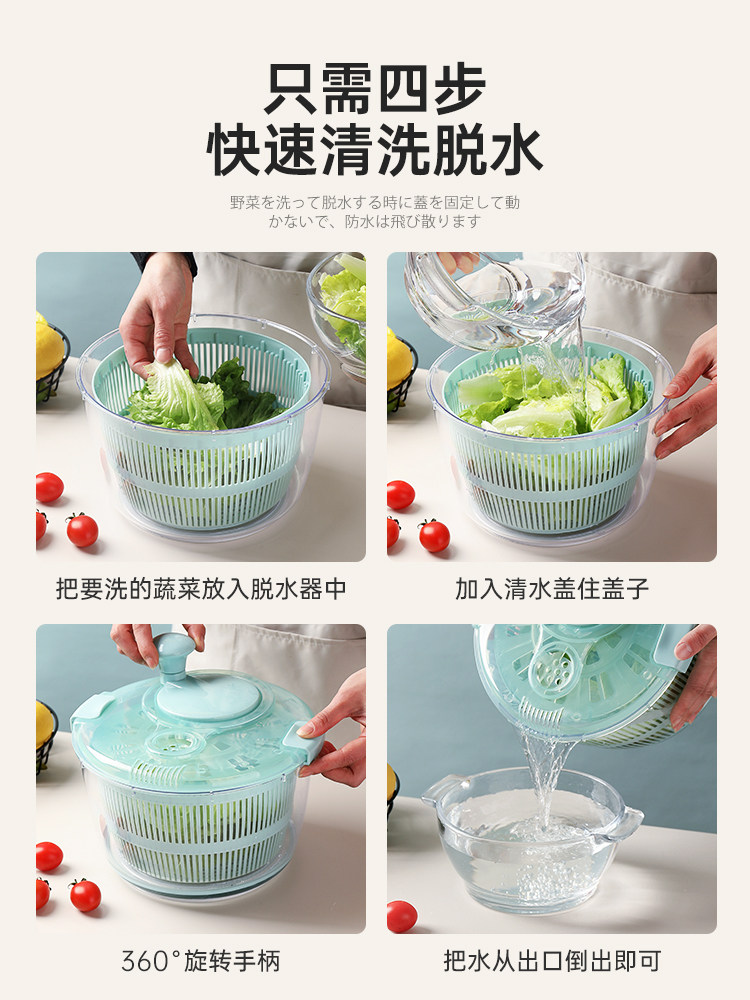 只需四步
快速清洗脱水

野菜を洗って脱水する時に蓋を固定して動かないで、防水は飛び散ります

把要洗的蔬菜放入脱水器中

加入清水盖住盖子

360°旋转手柄

把水从出口倒出即可