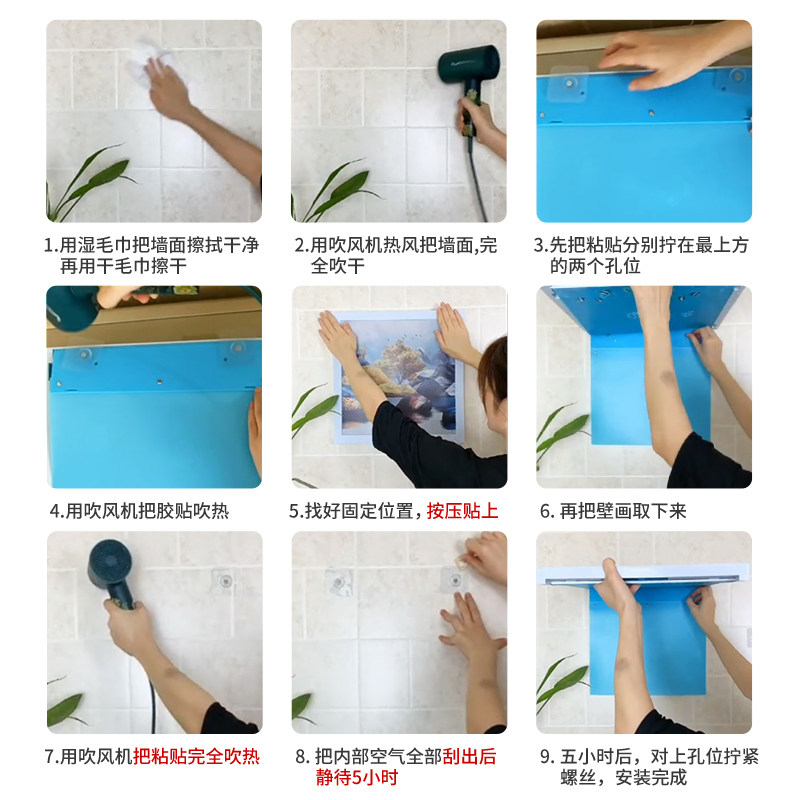 1.用湿毛巾把墙面擦拭干净再用干毛巾擦干

2.用吹风机热风把墙面,完全吹干

3.先把粘贴分别拧在最上方的两个孔位

4.用吹风机把胶贴吹热

5.找好固定位置，按压贴上

6. 再把壁画取下来

7.用吹风机把粘贴完全吹热

8. 把内部空气全部刮出后静待5小时

9. 五小时后，对上孔位拧紧螺丝，安装完成