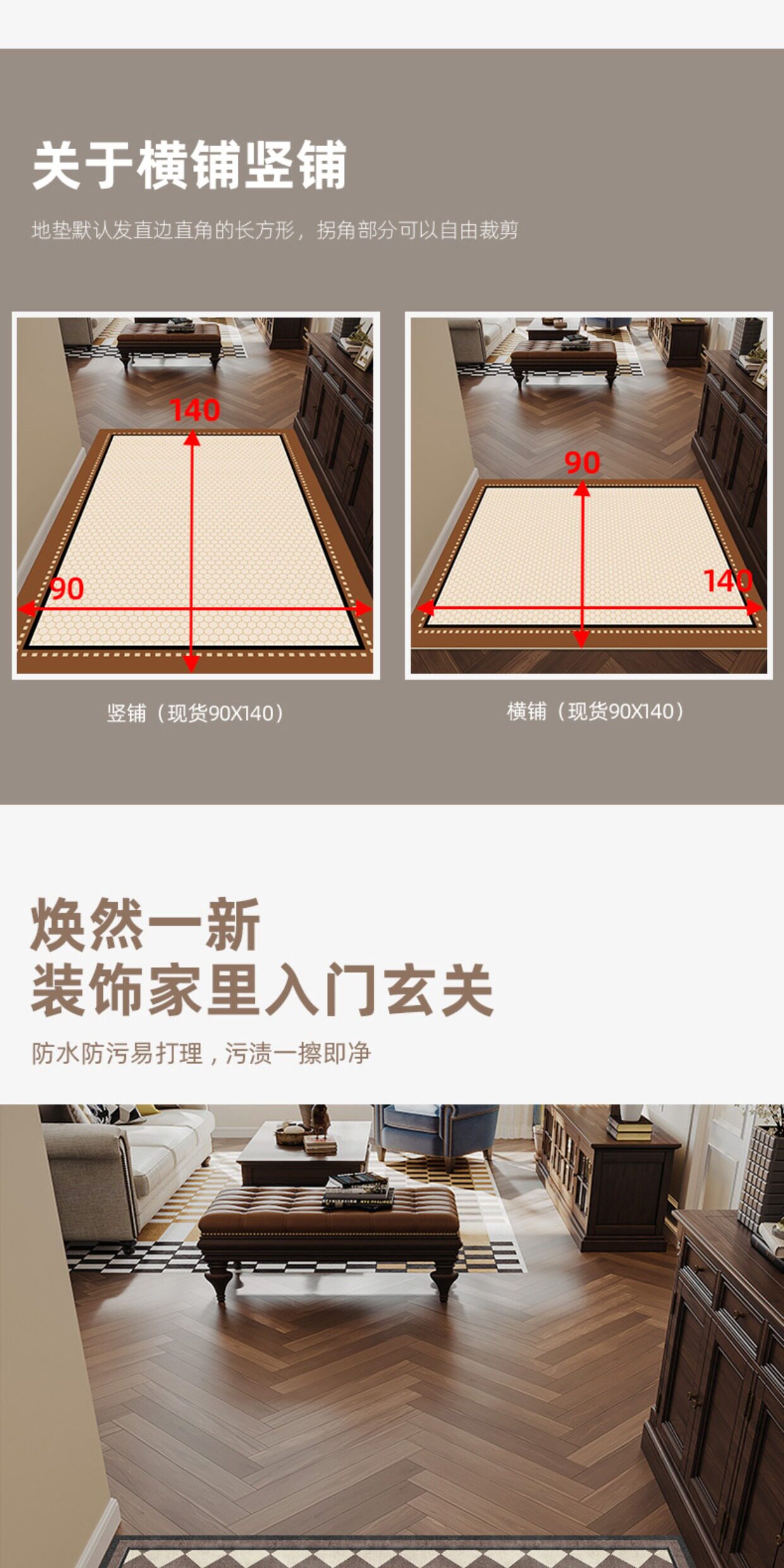 关于横铺竖铺

地垫默认发直边直角的长方形，拐角部分可以自由裁剪

140

90

竖铺（现货90X140）

90

140

横铺（现货90X140）

焕然一新
装饰家里入门玄关

防水防污易打理，污渍一擦即净