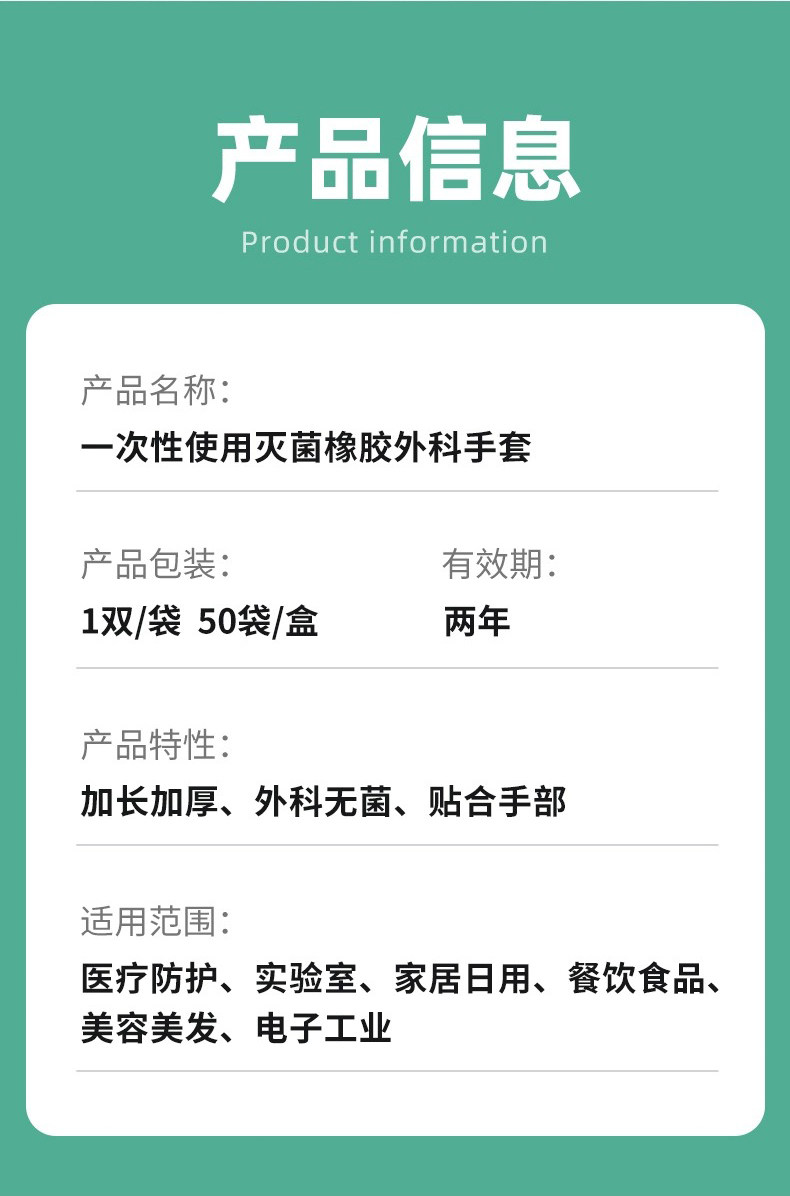 产品信息

Product information

产品名称:

一次性使用灭菌橡胶外科手套

产品包装:

1双/袋 50袋/盒

有效期:

两年

产品特性:

加长加厚、外科无菌、贴合手部

适用范围:

医疗防护、实验室、家居日用、餐饮食品、美容美发、电子工业