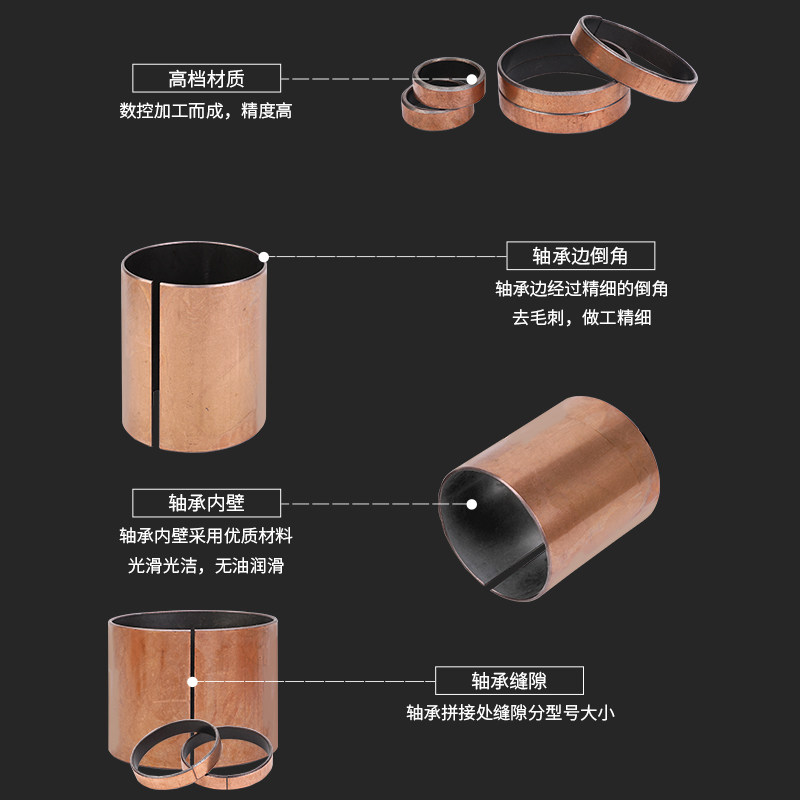 高档材质
数控加工而成，精度高

轴承边倒角
轴承边经过精细的倒角
去毛刺，做工精细

轴承内壁
轴承内壁采用优质材料
光滑光洁，无油润滑

轴承缝隙
轴承拼接处缝隙分型号大小