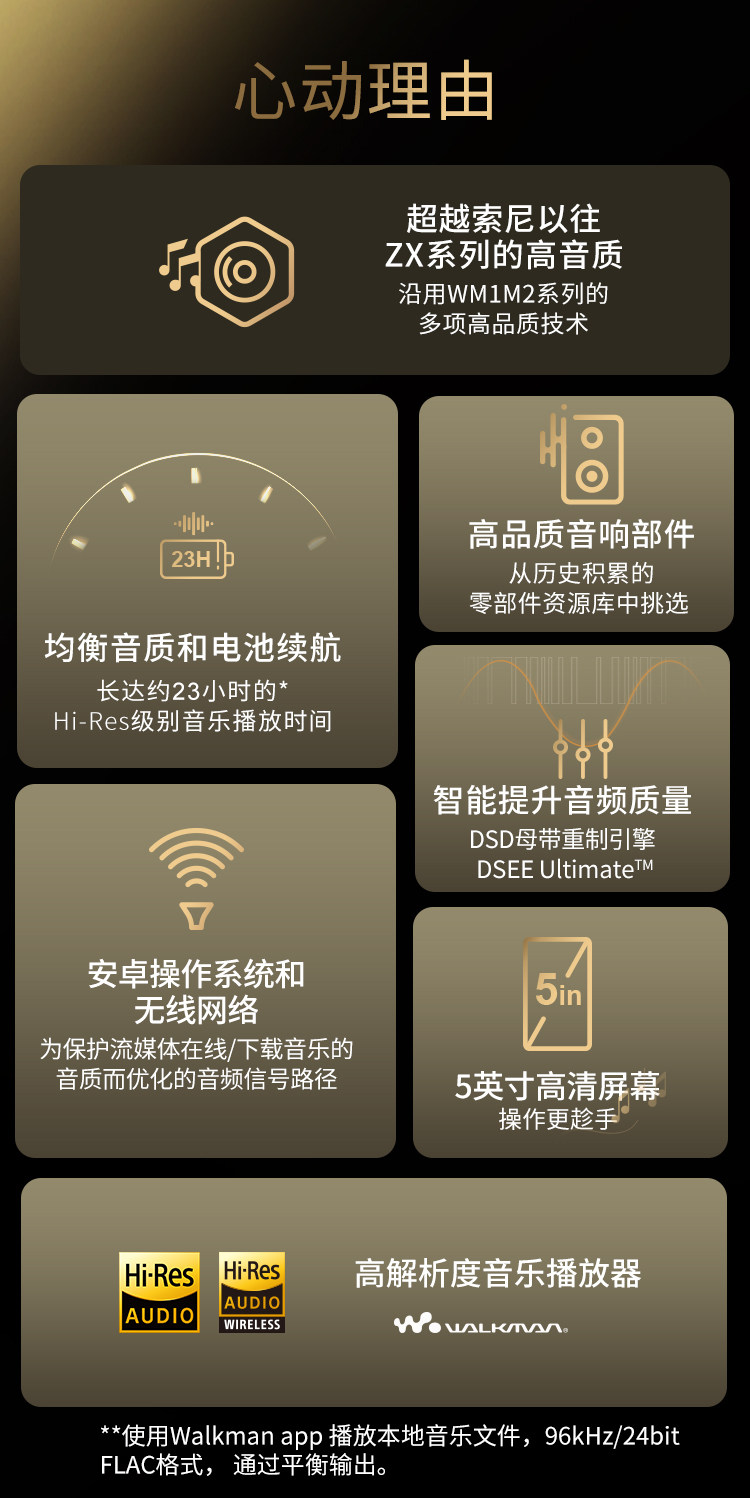 心动理由

超越索尼以往
ZX系列的高音质
沿用WM1M2系列的
多项高品质技术

23H

均衡音质和电池续航
长达约23小时的*
Hi-Res级别音乐播放时间

高品质音响部件
从历史积累的
零部件资源库中挑选

智能提升音频质量
DSD母带重制引擎
DSEE Ultimate™

安卓操作系统和
无线网络
为保护流媒体在线/下载音乐的
音质而优化的音频信号路径

5in

5英寸高清屏幕
操作更趁手

Hi-Res AUDIO

Hi-Res AUDIO WIRELESS

高解析度音乐播放器
WALKMAN

**使用Walkman app 播放本地音乐文件，96kHz/24bit FLAC格式， 通过平衡输出。