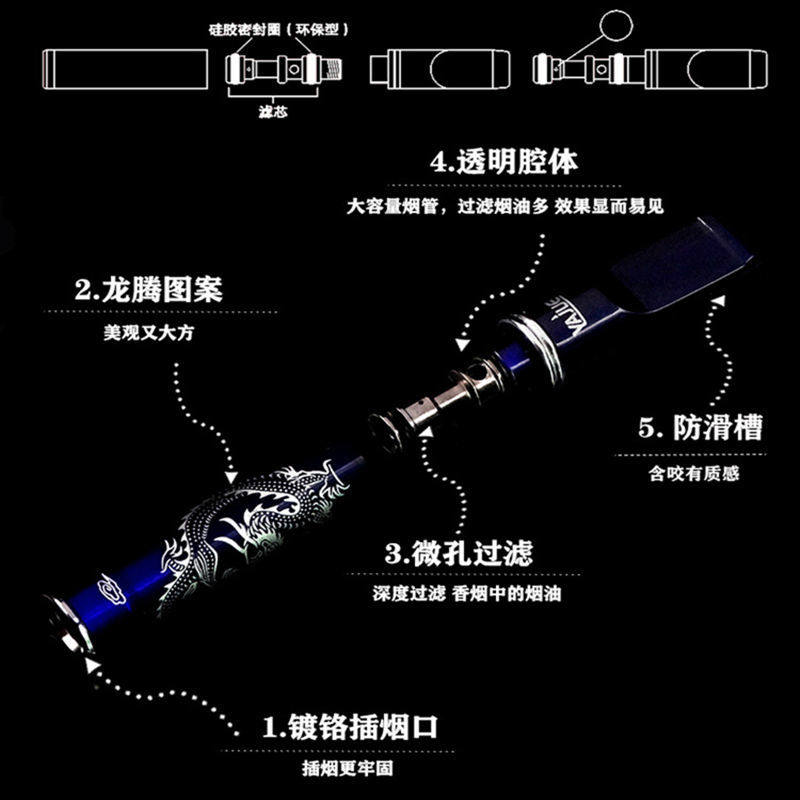 硅胶密封圈（环保型）

滤芯

4.透明腔体

大容量烟管，过滤烟油多 效果显而易见

2.龙腾图案

美观又大方

5. 防滑槽

含咬有质感

3.微孔过滤

深度过滤 香烟中的烟油

1.镀铬插烟口

插烟更牢固