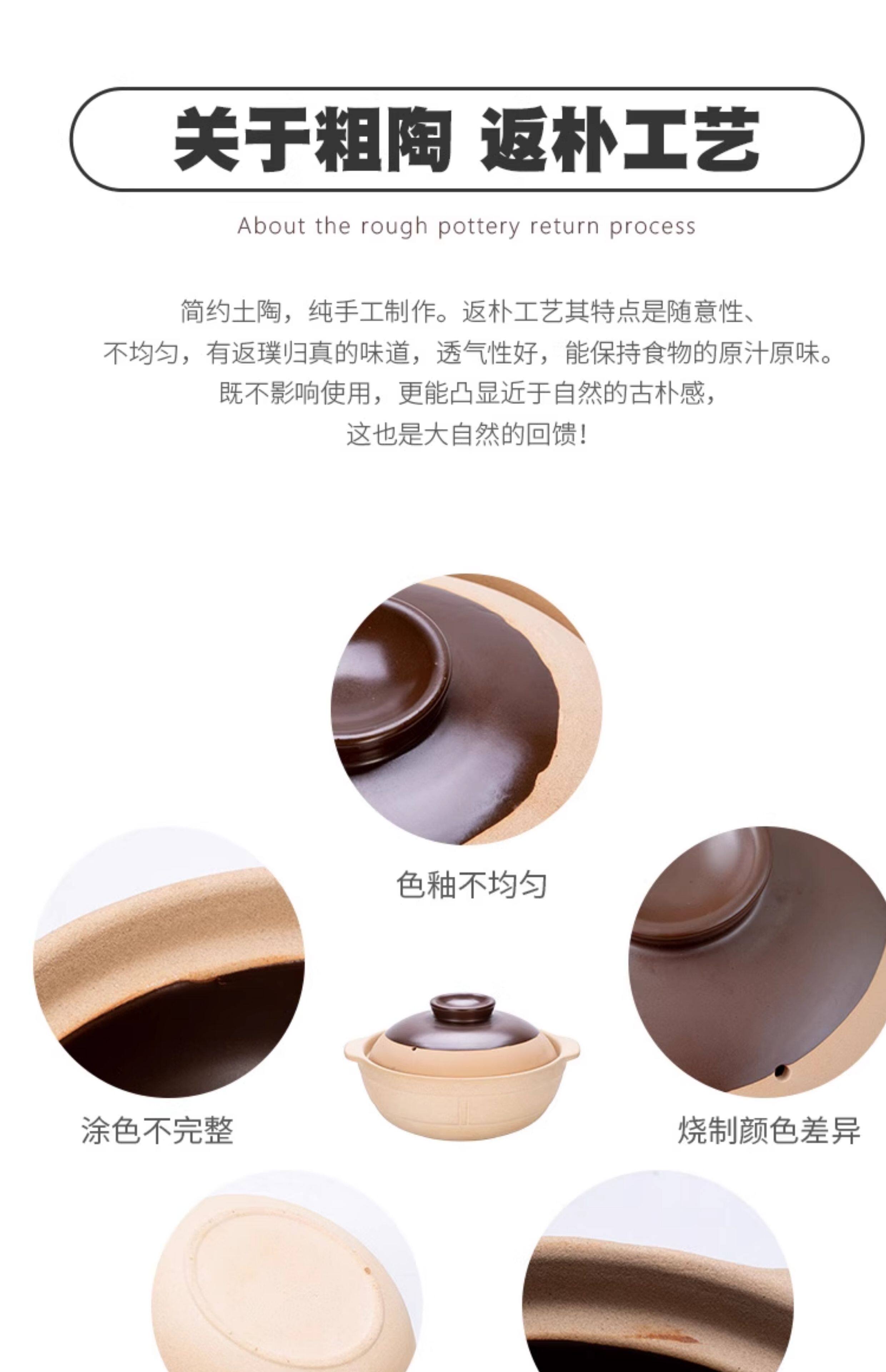 关于粗陶 返朴工艺

About the rough pottery return process

简约土陶，纯手工制作。返朴工艺其特点是随意性、不均匀，有返璞归真的味道，透气性好，能保持食物的原汁原味。既不影响使用，更能凸显近于自然的古朴感，这也是大自然的回馈！

色釉不均匀

涂色不完整

烧制颜色差异