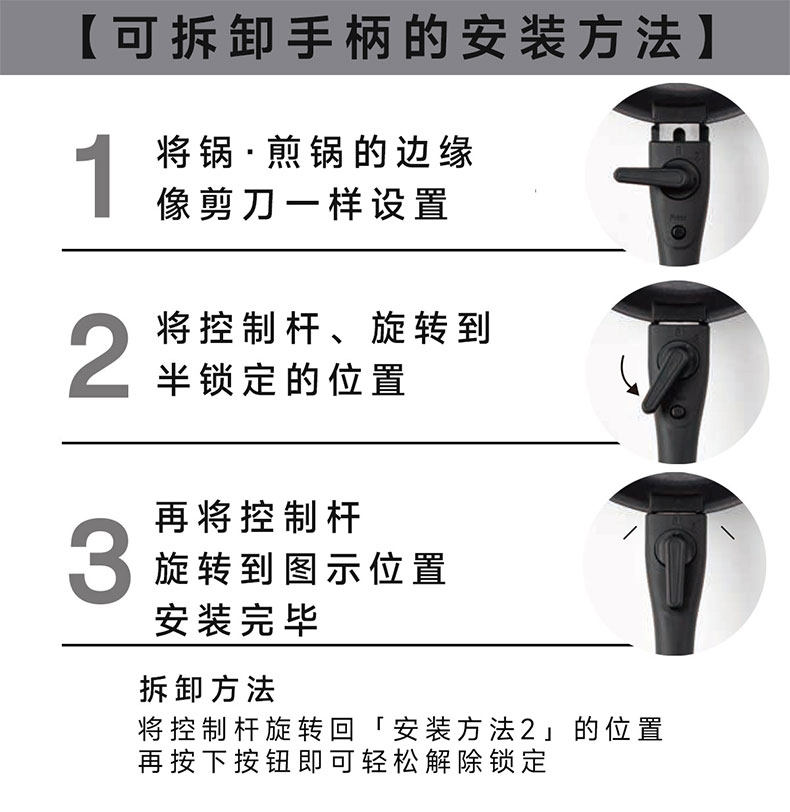 【可拆卸手柄的安装方法】

1 将锅·煎锅的边缘像剪刀一样设置

2 将控制杆、旋转到半锁定的位置

3 再将控制杆旋转到图示位置安装完毕

拆卸方法
将控制杆旋转回「安装方法2」的位置再按下按钮即可轻松解除锁定