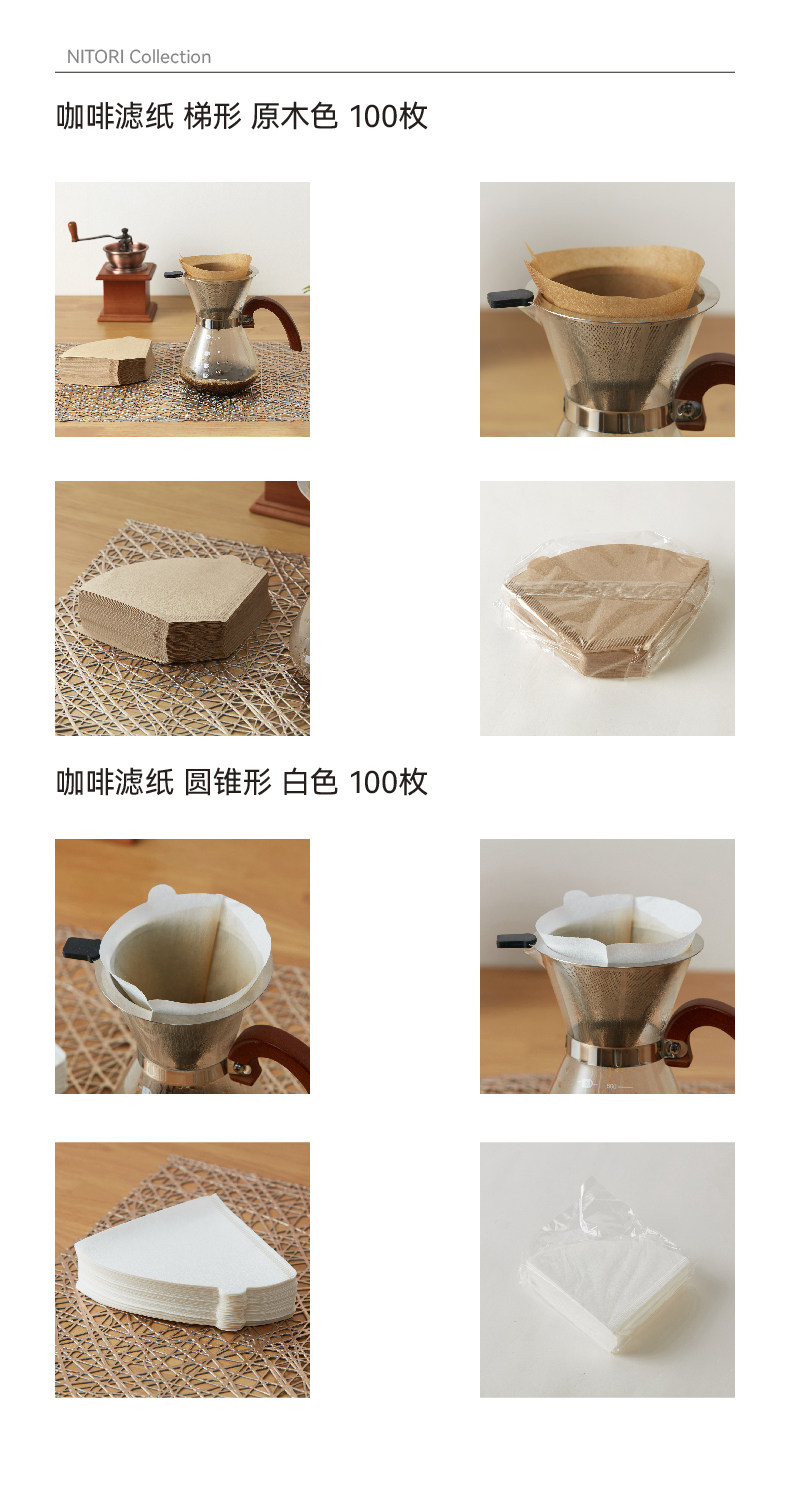 NITORI Collection

咖啡滤纸 梯形 原木色 100枚

咖啡滤纸 圆锥形 白色 100枚