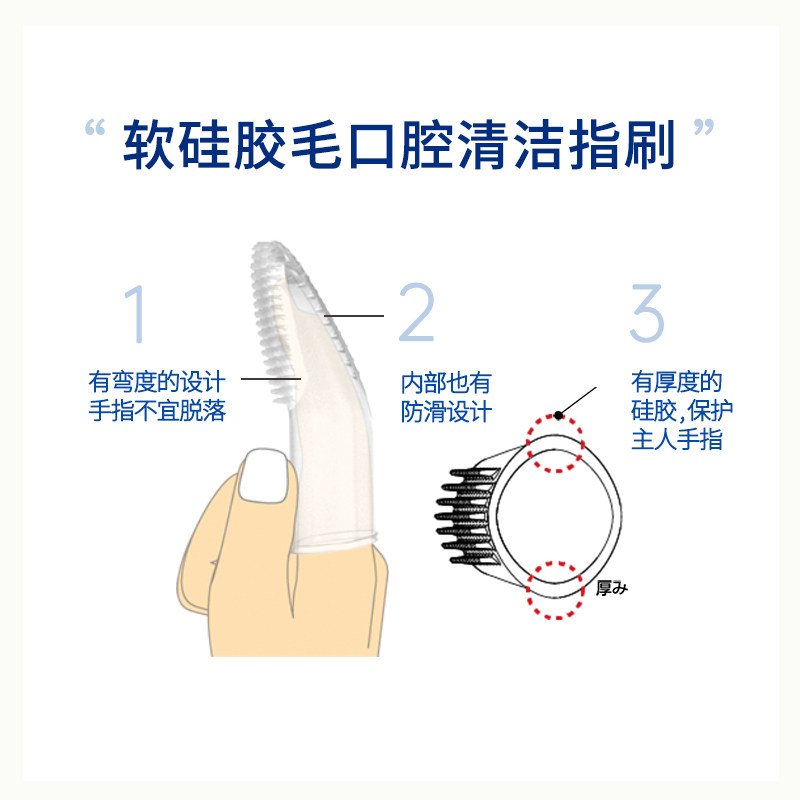 “ 软硅胶毛口腔清洁指刷 ”

1

有弯度的设计
手指不宜脱落

2

内部也有
防滑设计

3

有厚度的
硅胶,保护
主人手指

厚み