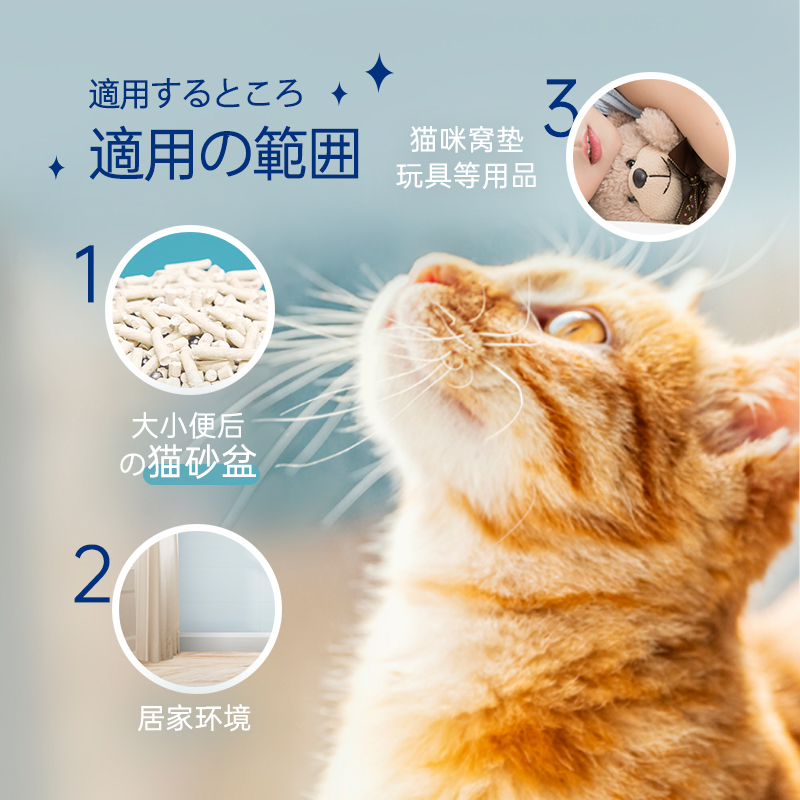 適用するところ
適用の範囲

3
猫咪窝垫
玩具等用品

1
大小便后
の猫砂盆

2
居家环境