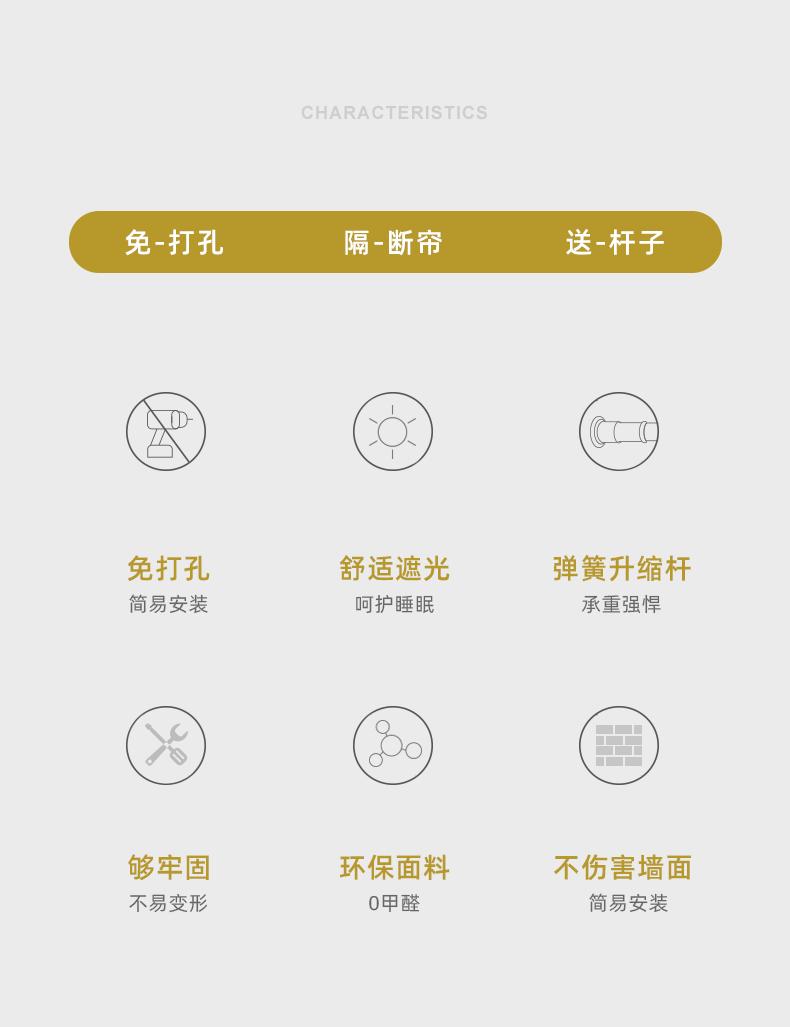 CHARACTERISTICS

免-打孔 隔-断帘 送-杆子

免打孔
简易安装

舒适遮光
呵护睡眠

弹簧升缩杆
承重强悍

够牢固
不易变形

环保面料
0甲醛

不伤害墙面
简易安装