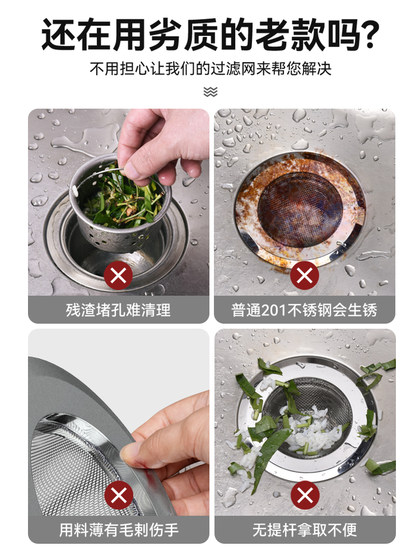 还在用劣质的老款吗?

不用担心让我们的过滤网来帮您解决

残渣堵孔难清理

普通201不锈钢会生锈

用料薄有毛刺伤手

无提杆拿取不便