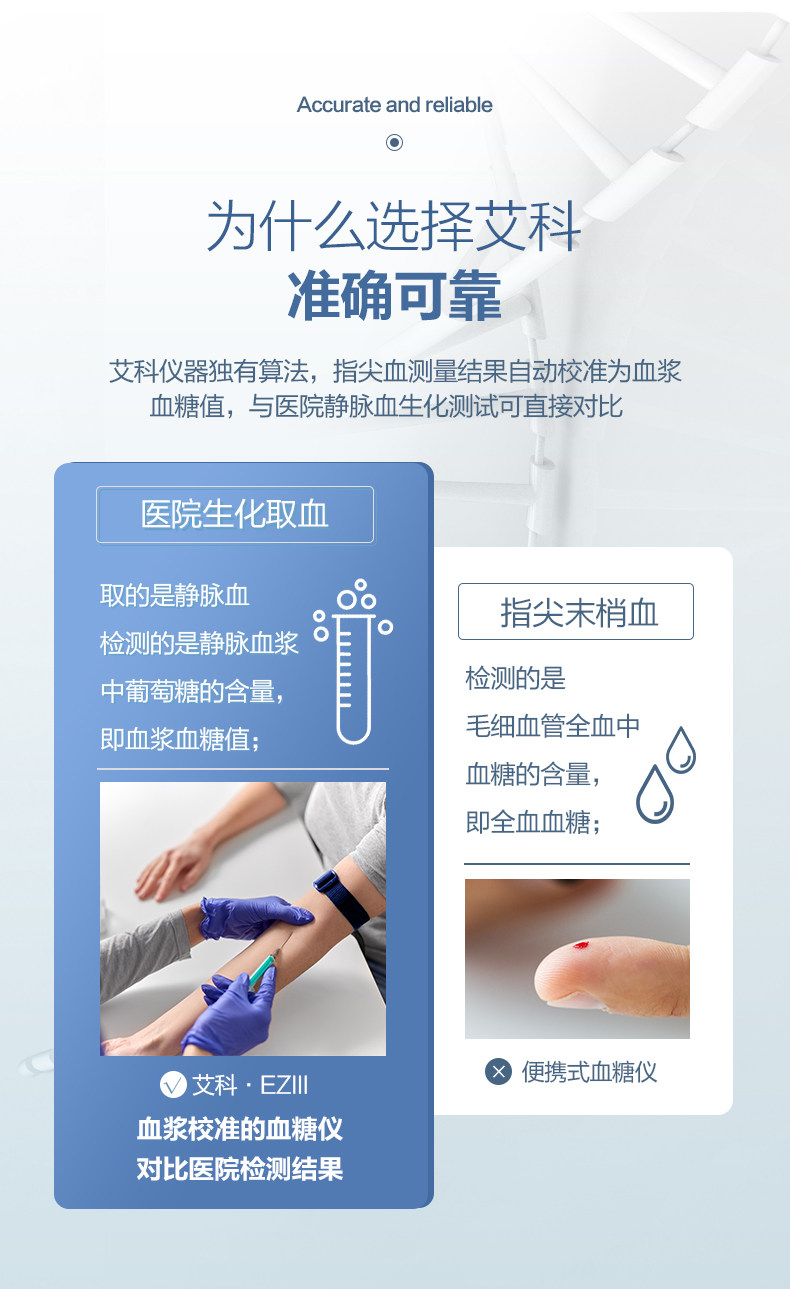 Accurate and reliable

为什么选择艾科
准确可靠

艾科仪器独有算法，指尖血测量结果自动校准为血浆血糖值，与医院静脉血生化测试可直接对比

医院生化取血

取的是静脉血
检测的是静脉血浆
中葡萄糖的含量，
即血浆血糖值；

艾科 · EZIII
血浆校准的血糖仪
对比医院检测结果

指尖末梢血

检测的是
毛细血管全血中
血糖的含量，
即全血血糖；

便携式血糖仪