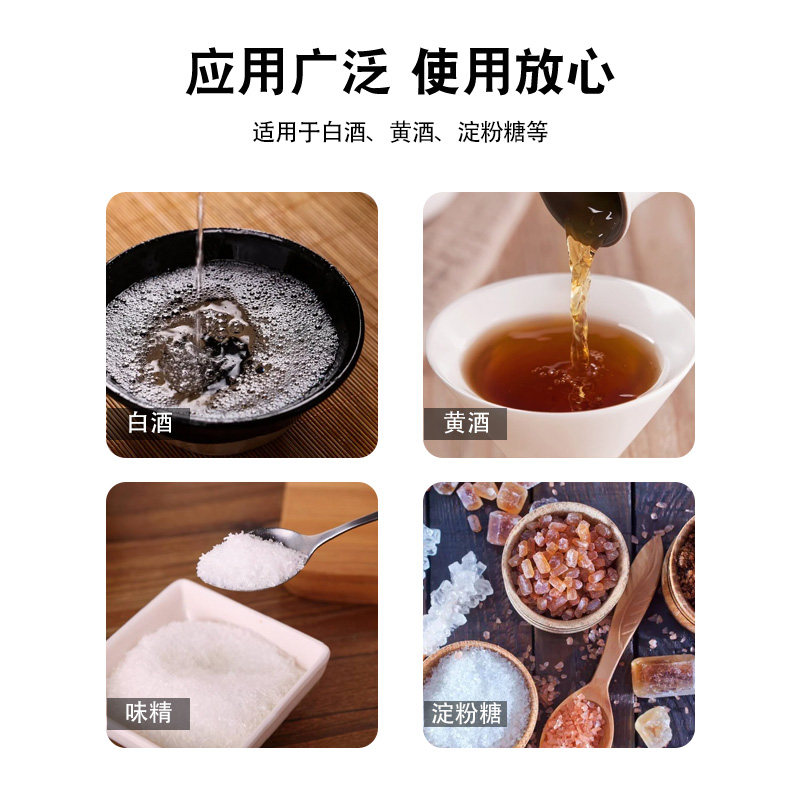 应用广泛 使用放心

适用于白酒、黄酒、淀粉糖等

白酒

黄酒

味精

淀粉糖