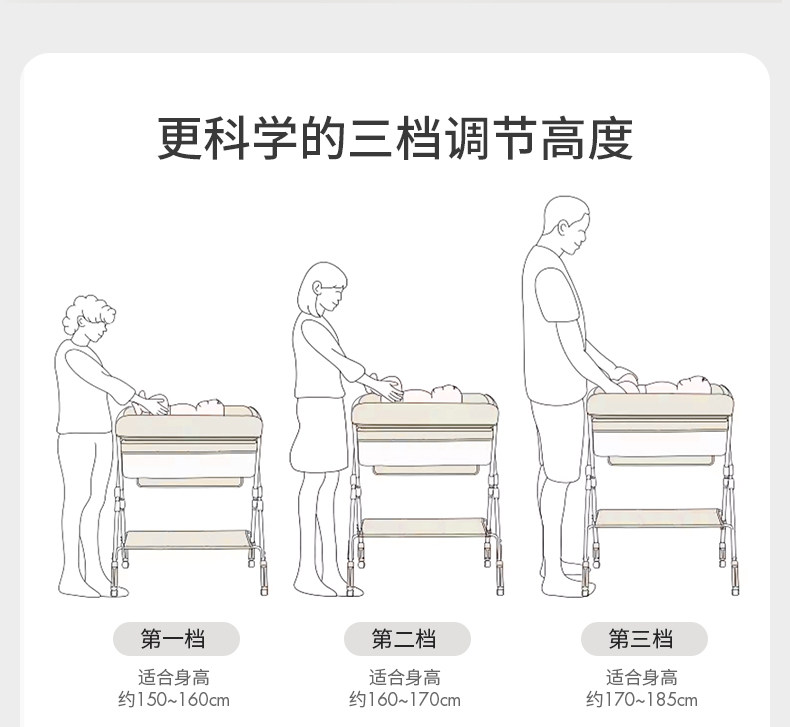 更科学的三档调节高度

第一档
适合身高
约150~160cm

第二档
适合身高
约160~170cm

第三档
适合身高
约170~185cm