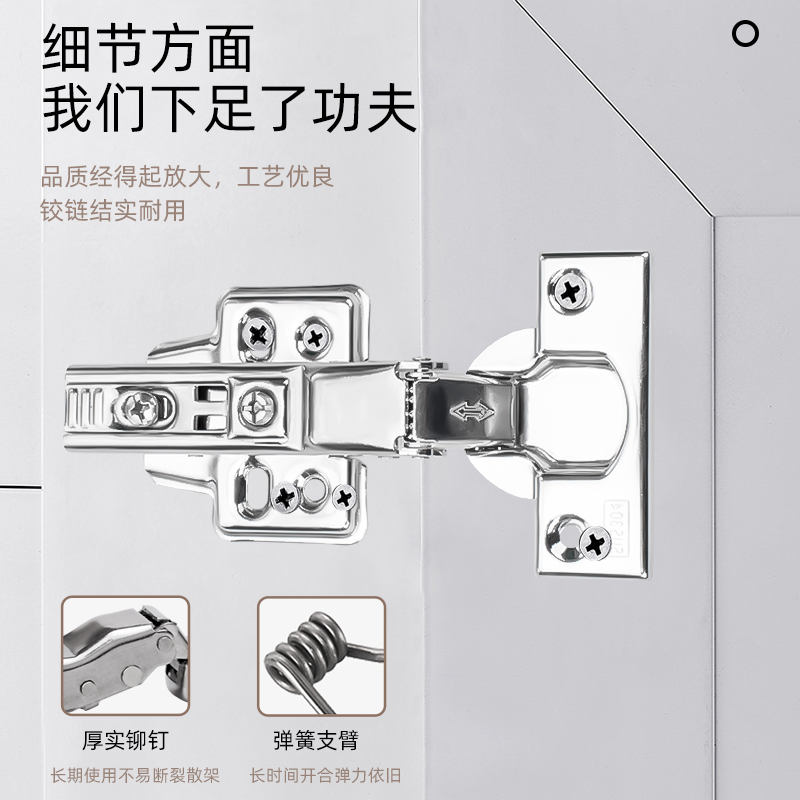 细节方面
我们下足了功夫

品质经得起放大，工艺优良
铰链结实耐用

SUS304

厚实铆钉
长期使用不易断裂散架

弹簧支臂
长时间开合弹力依旧