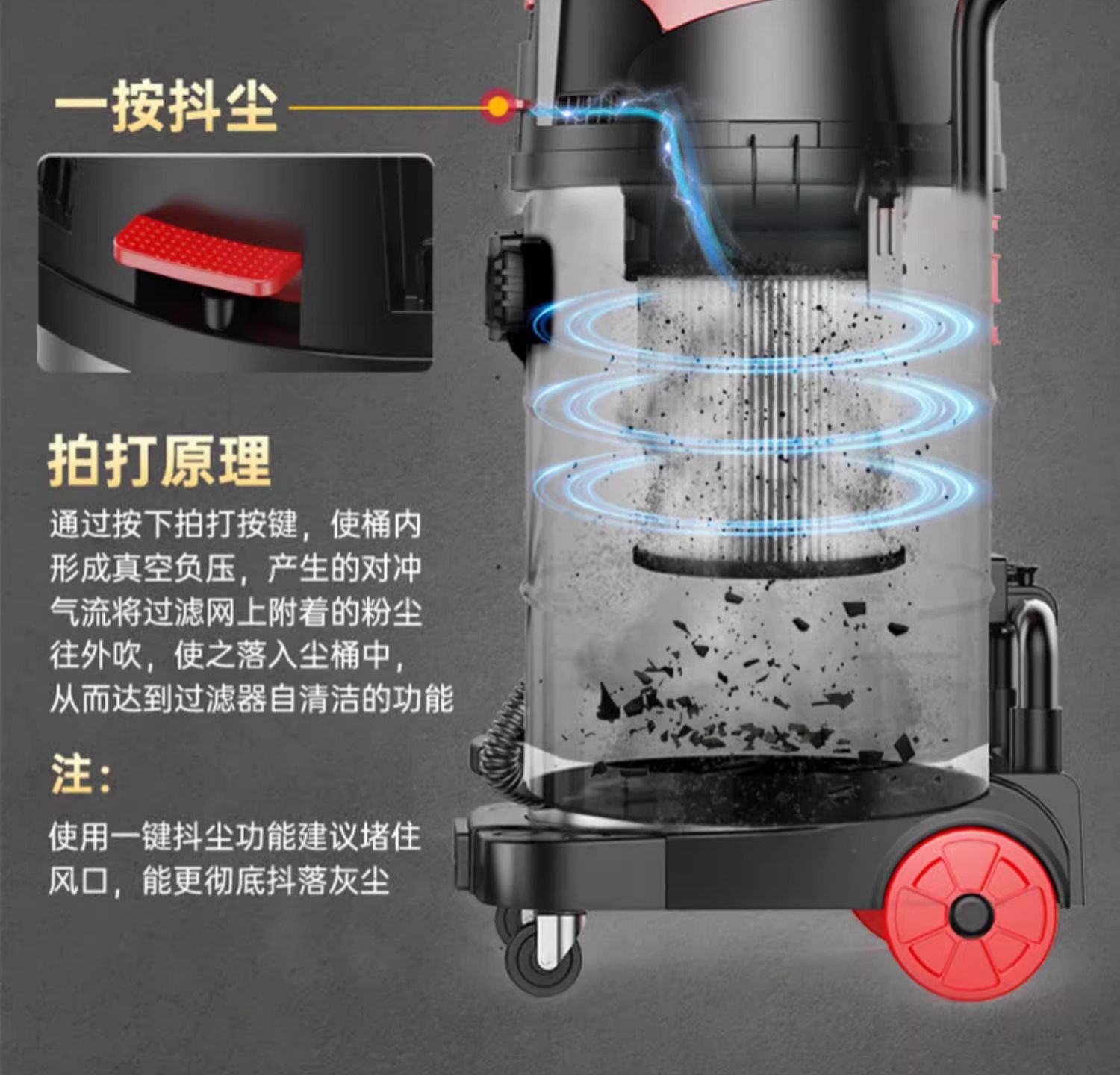 一按抖尘

拍打原理

通过按下拍打按键，使桶内形成真空负压，产生的对冲气流将过滤网上附着的粉尘往外吹，使之落入尘桶中，从而达到过滤器自清洁的功能

注：

使用一键抖尘功能建议堵住风口，能更彻底抖落灰尘