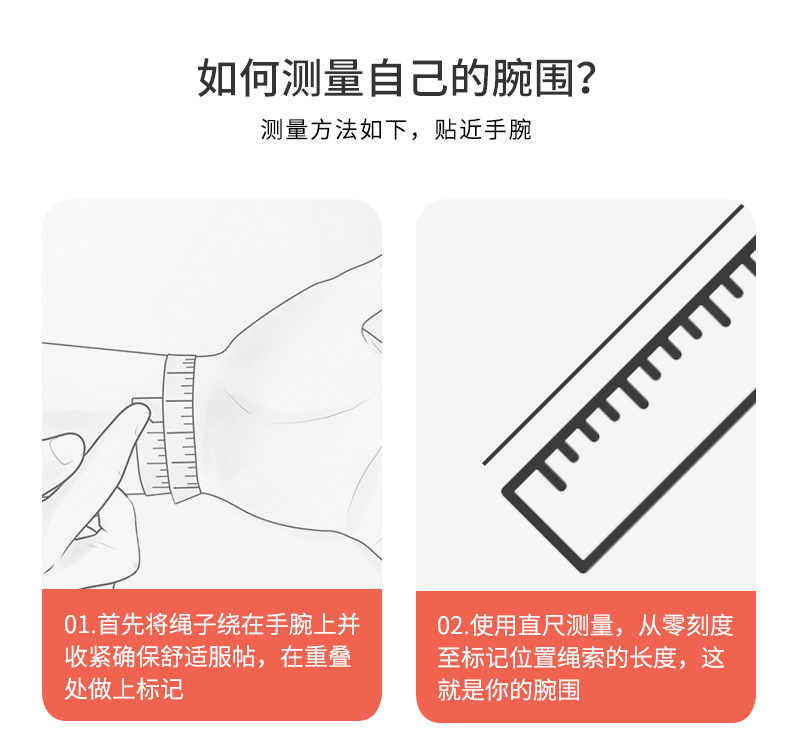 如何测量自己的腕围?

测量方法如下，贴近手腕

01.首先将绳子绕在手腕上并收紧确保舒适服帖，在重叠处做上标记

02.使用直尺测量，从零刻度至标记位置绳索的长度，这就是你的腕围