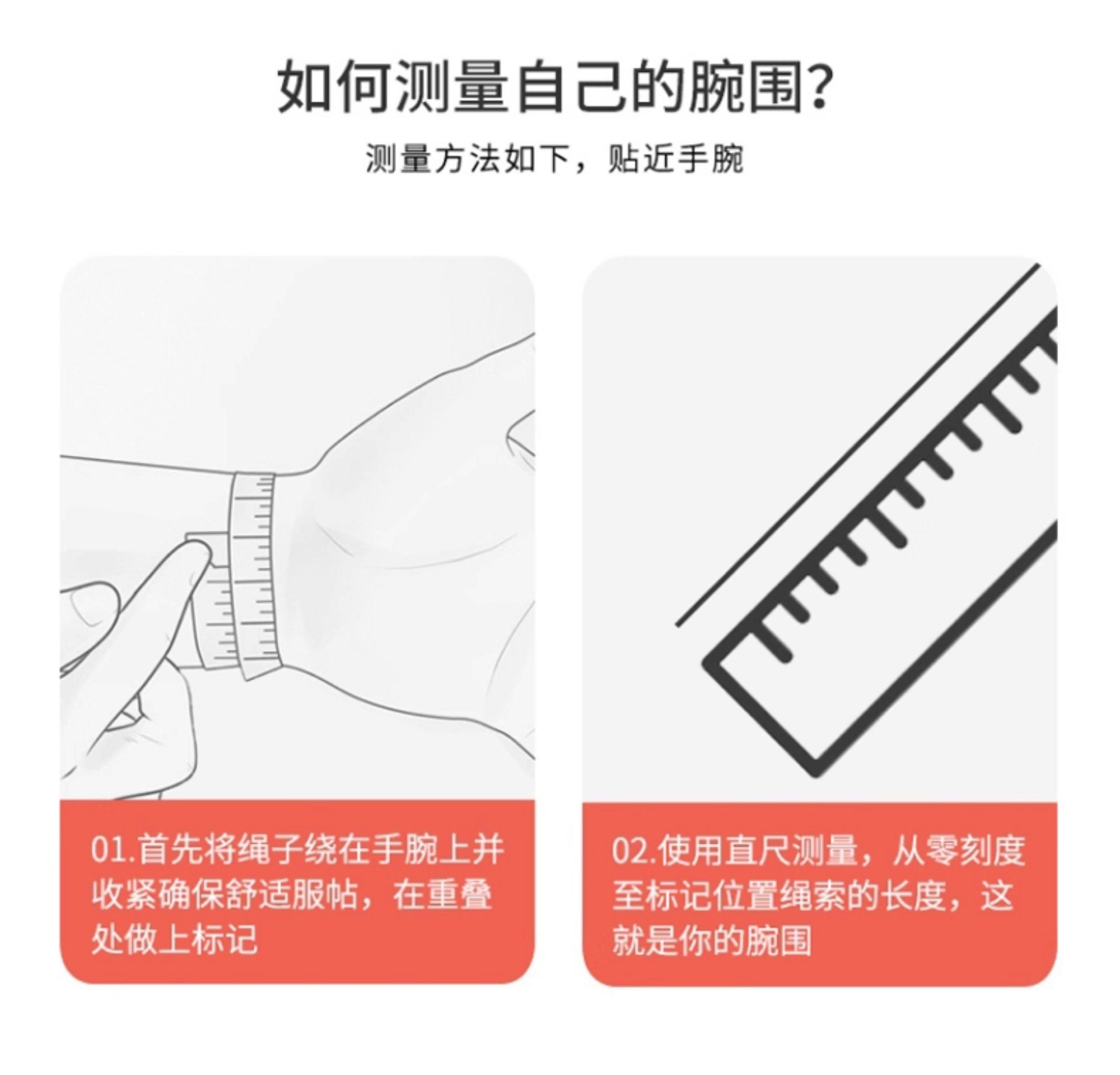 如何测量自己的腕围?

测量方法如下，贴近手腕

01.首先将绳子绕在手腕上并收紧确保舒适服帖，在重叠处做上标记

02.使用直尺测量，从零刻度至标记位置绳索的长度，这就是你的腕围