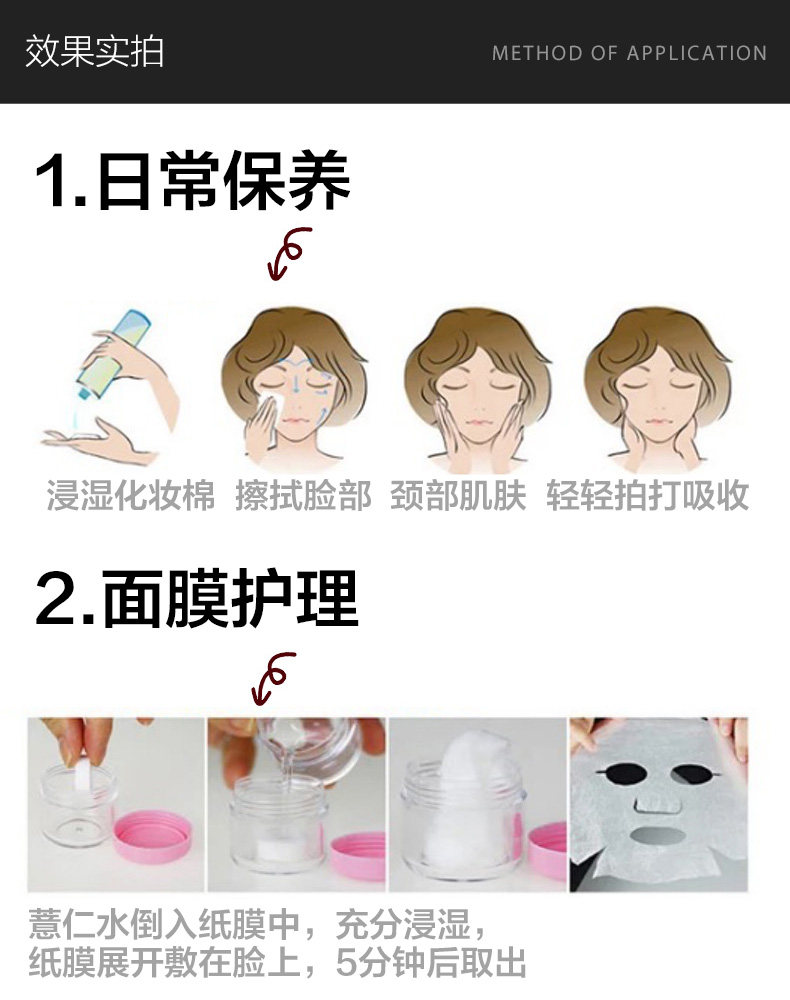 效果实拍

METHOD OF APPLICATION

1.日常保养

浸湿化妆棉 擦拭脸部 颈部肌肤 轻轻拍打吸收

2.面膜护理

薏仁水倒入纸膜中，充分浸湿，
纸膜展开敷在脸上，5分钟后取出