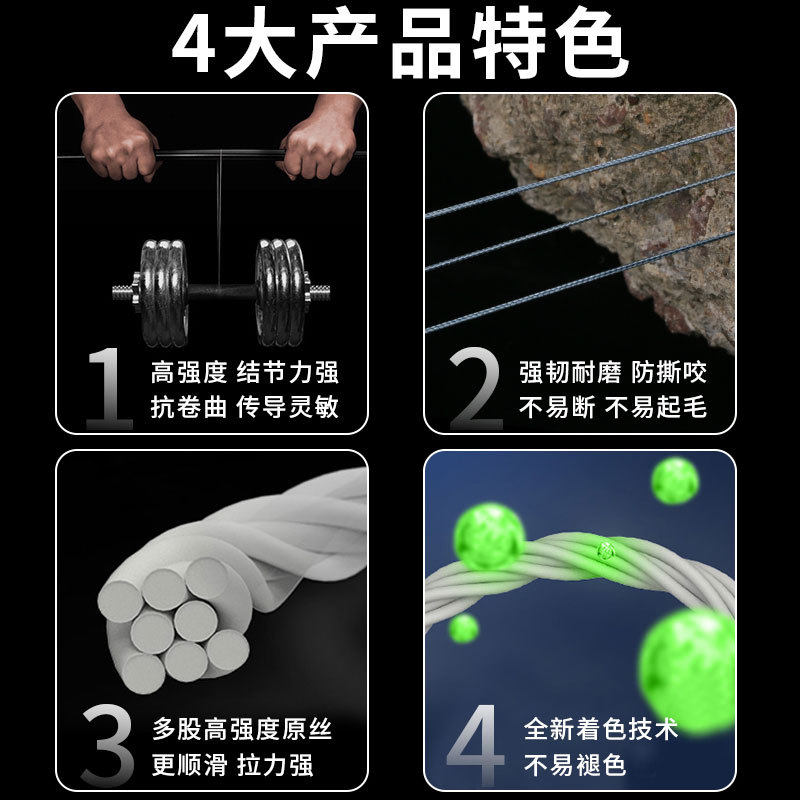 4大产品特色

1
高强度 结节力强
抗卷曲 传导灵敏

2
强韧耐磨 防撕咬
不易断 不易起毛

3
多股高强度原丝
更顺滑 拉力强

4
全新着色技术
不易褪色