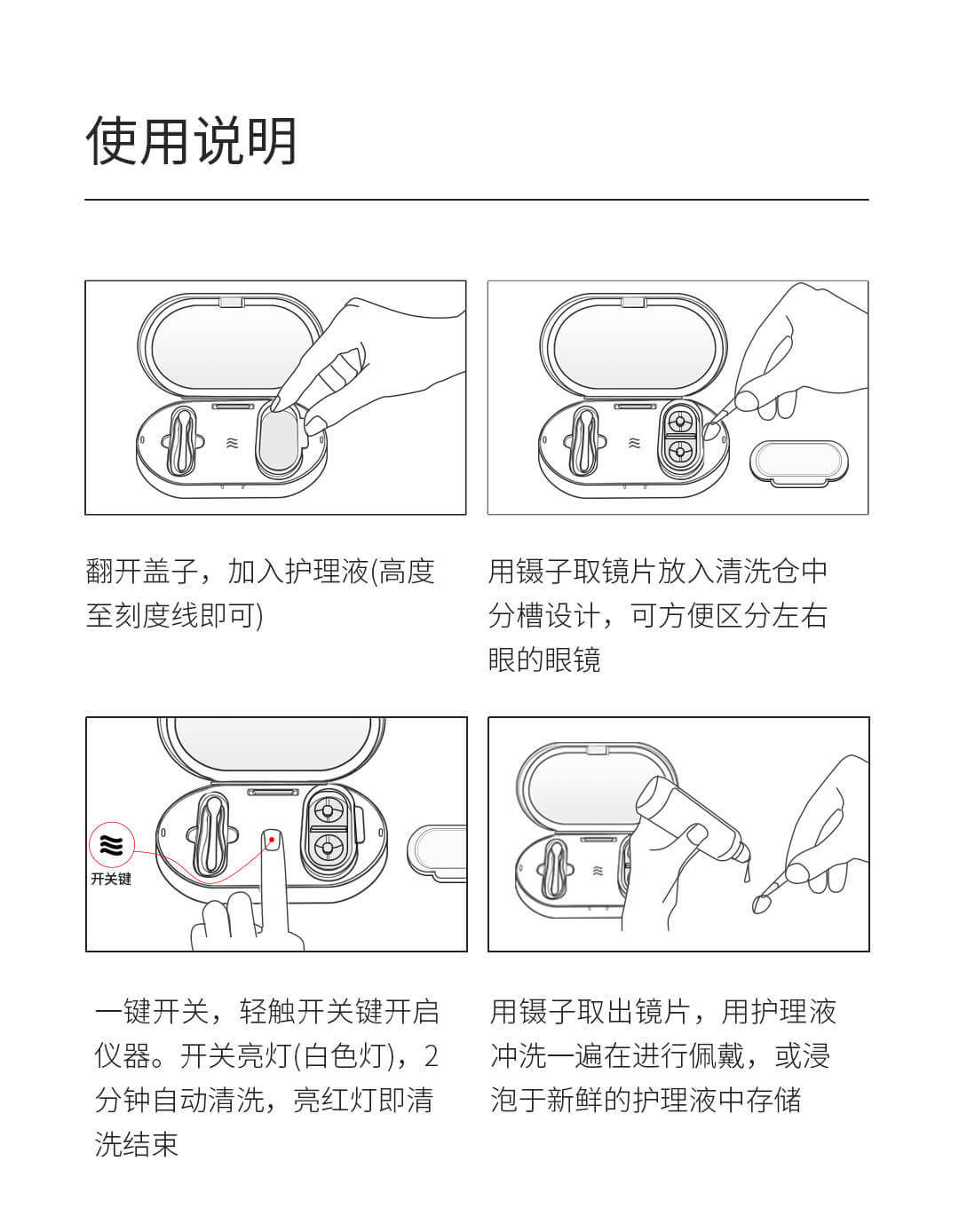 使用说明

翻开盖子，加入护理液(高度至刻度线即可)

用镊子取镜片放入清洗仓中分槽设计，可方便区分左右眼的眼镜

开关键

一键开关，轻触开关键开启仪器。开关亮灯(白色灯)，2分钟自动清洗，亮红灯即清洗结束

用镊子取出镜片，用护理液冲洗一遍在进行佩戴，或浸泡于新鲜的护理液中存储