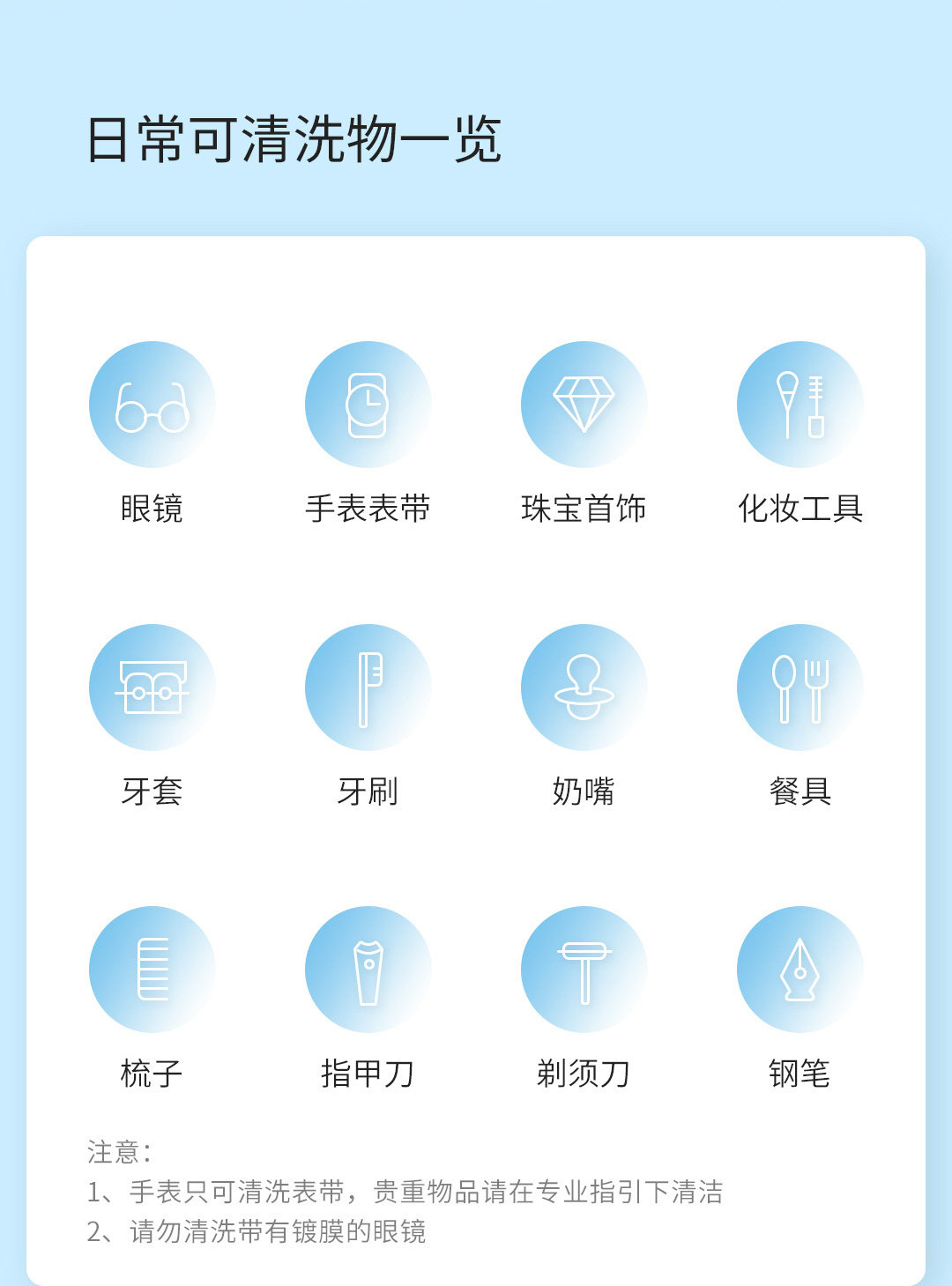 日常可清洗物一览

眼镜

手表表带

珠宝首饰

化妆工具

牙套

牙刷

奶嘴

餐具

梳子

指甲刀

剃须刀

钢笔

注意：
1、手表只可清洗表带，贵重物品请在专业指引下清洁
2、请勿清洗带有镀膜的眼镜