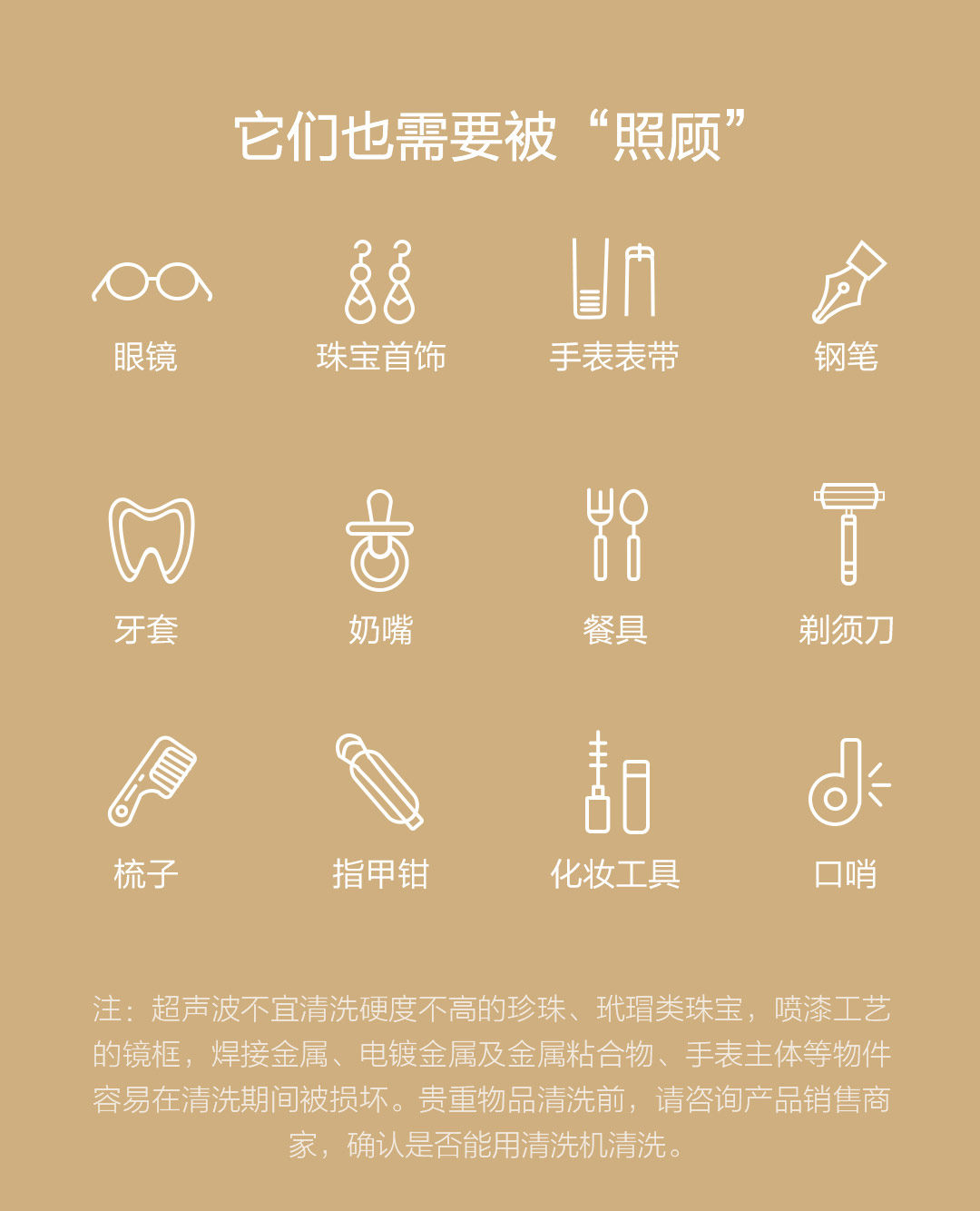 它们也需要被“照顾”

眼镜

珠宝首饰

手表表带

钢笔

牙套

奶嘴

餐具

剃须刀

梳子

指甲钳

化妆工具

口哨

注：超声波不宜清洗硬度不高的珍珠、玳瑁类珠宝，喷漆工艺的镜框，焊接金属、电镀金属及金属粘合物、手表主体等物件容易在清洗期间被损坏。贵重物品清洗前，请咨询产品销售商家，确认是否能用清洗机清洗。