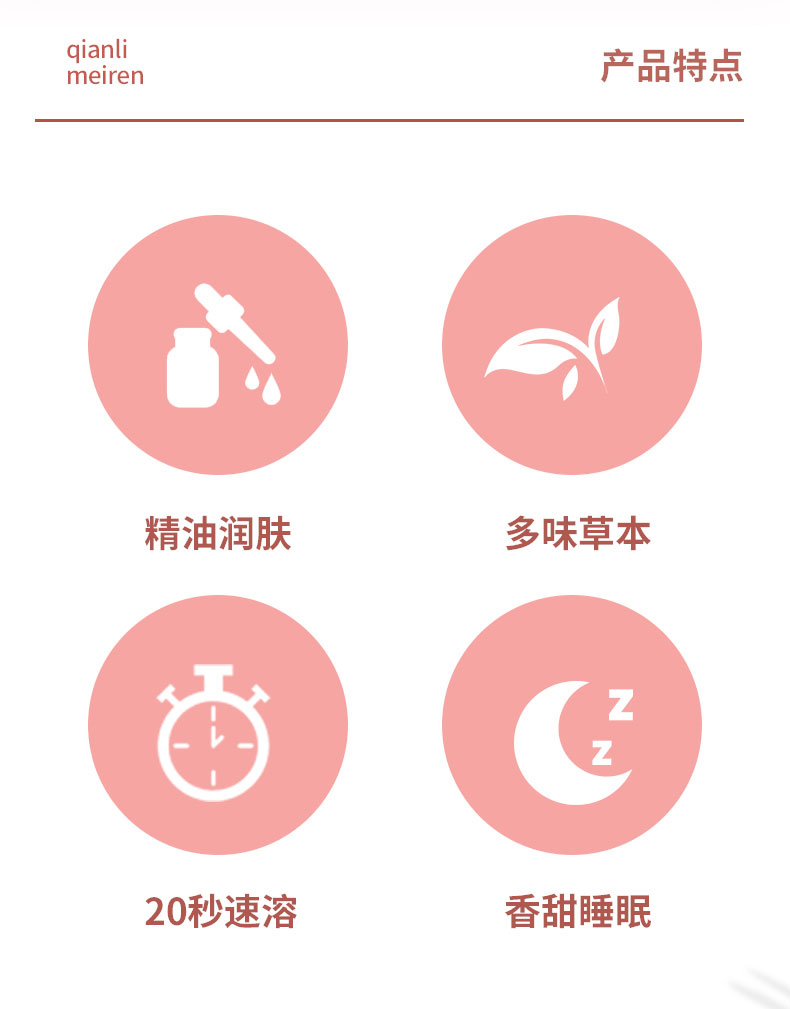 qianli
meiren

产品特点

精油润肤

多味草本

20秒速溶

香甜睡眠