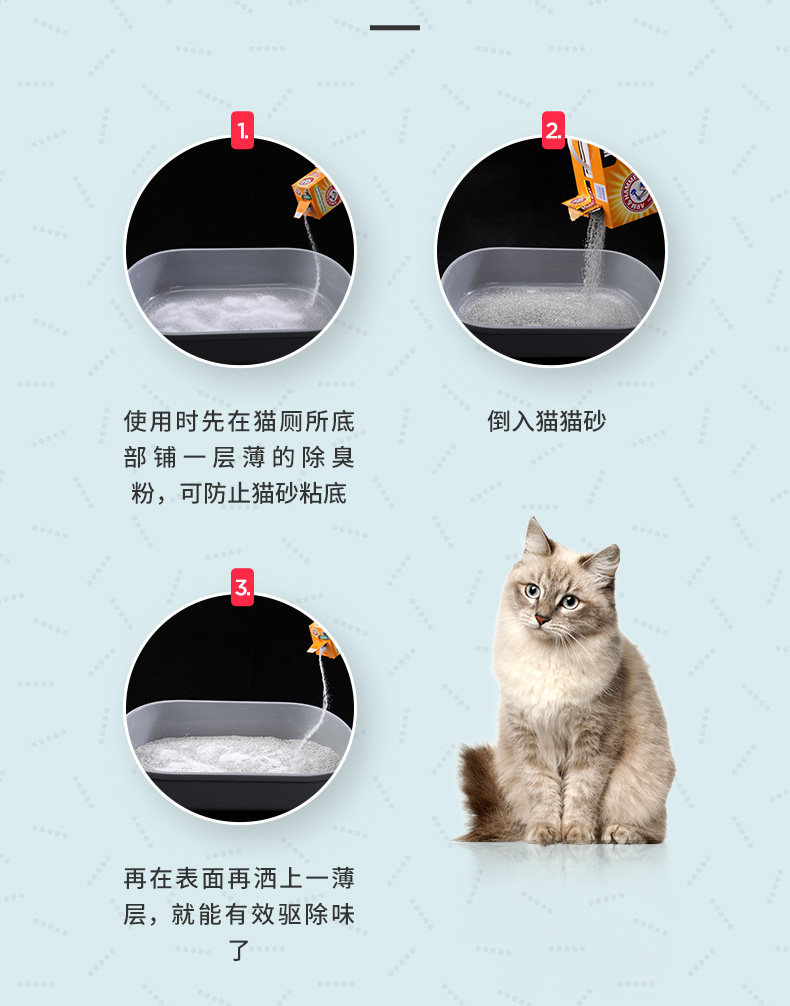 1.

使用时先在猫厕所底部铺一层薄的除臭粉，可防止猫砂粘底

2.

倒入猫猫砂

3.

再在表面再洒上一薄层，就能有效驱除味了