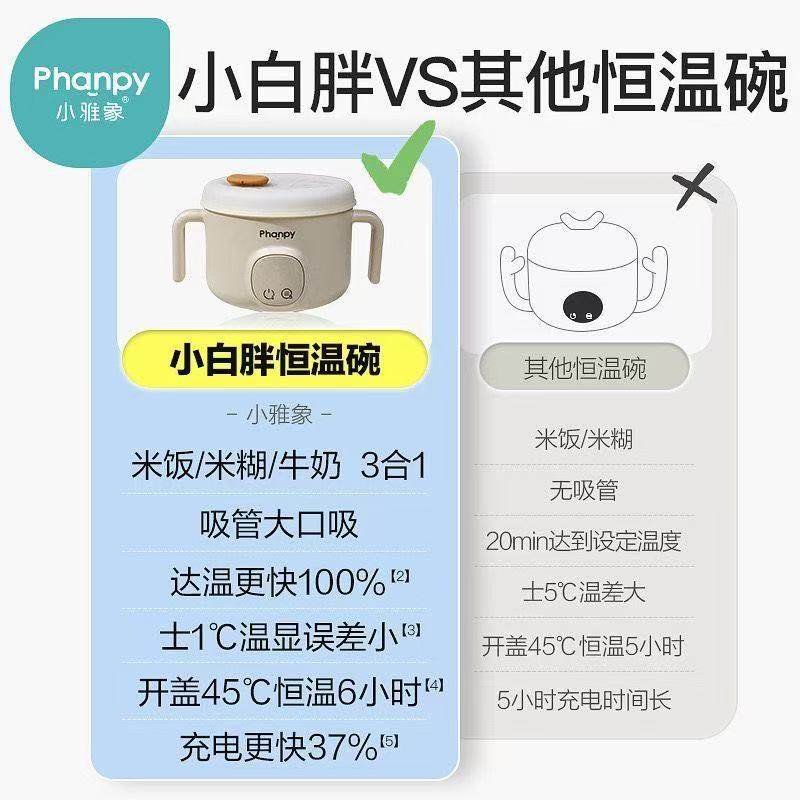 Phanpy
小雅象®

小白胖VS其他恒温碗

Phanpy

小白胖恒温碗

- 小雅象 -

米饭/米糊/牛奶 3合1

吸管大口吸

达温更快100%[2]

±1℃温显误差小[3]

开盖45℃恒温6小时[4]

充电更快37%[5]

其他恒温碗

米饭/米糊

无吸管

20min达到设定温度

±5℃温差大

开盖45℃恒温5小时

5小时充电时间长