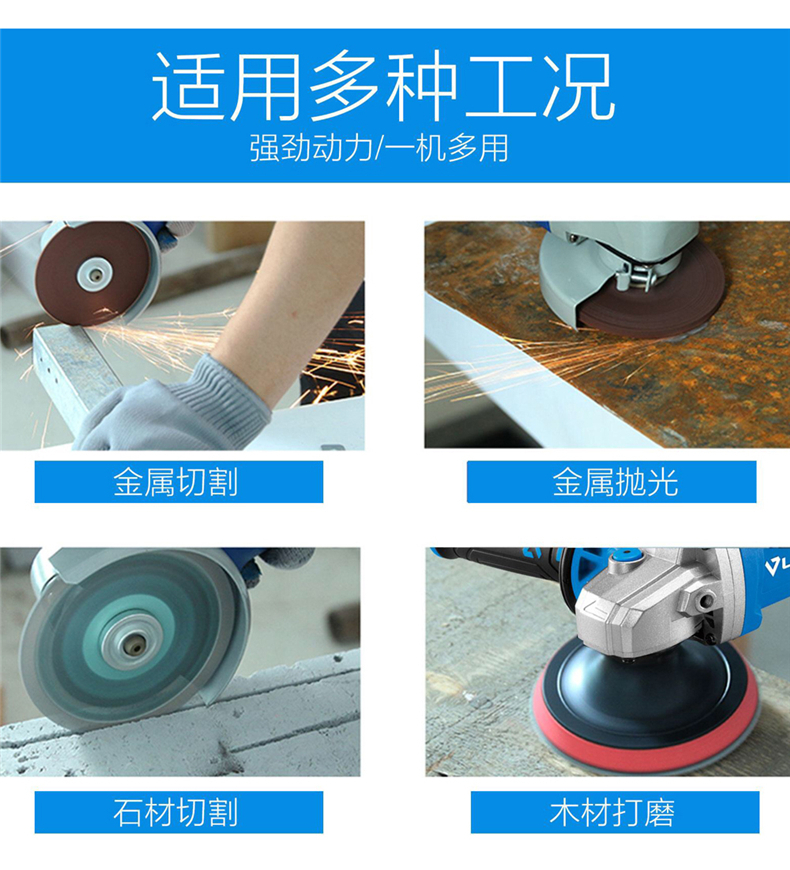 适用多种工况
强劲动力/一机多用

金属切割

金属抛光

石材切割

木材打磨